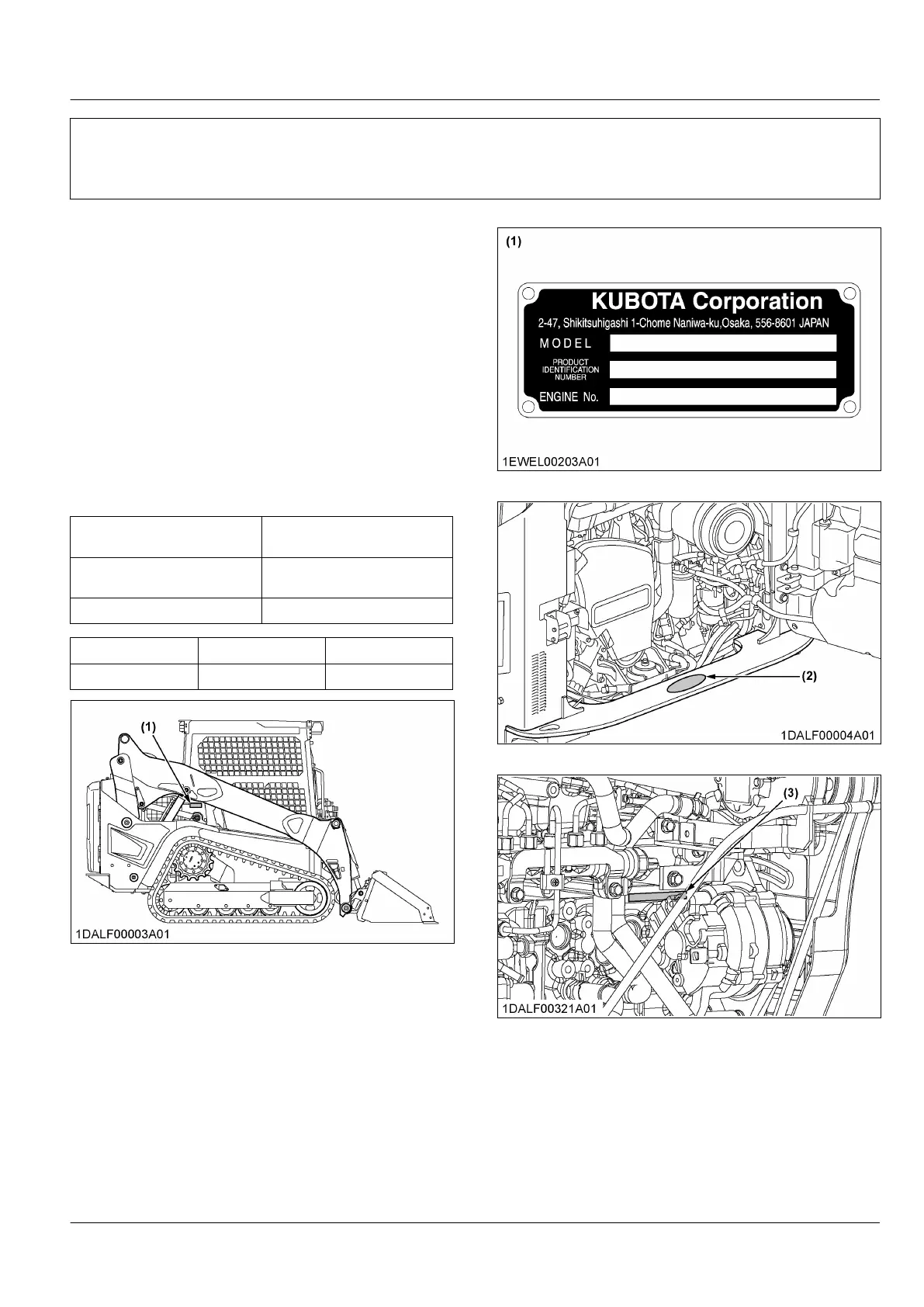 (1)

KUBOTA Corporation
2-47, Shikitsuhigashi 1-Chome Naniwa-ku,Osaka, 556-8601 JAPAN
MODEL
PRODUCT IDENTIFICATION NUMBER
ENGINE No.

1EWEL00203A01

(2)

1DALF00004A01

(1)

1DALF00003A01

(3)

1DALF00321A01