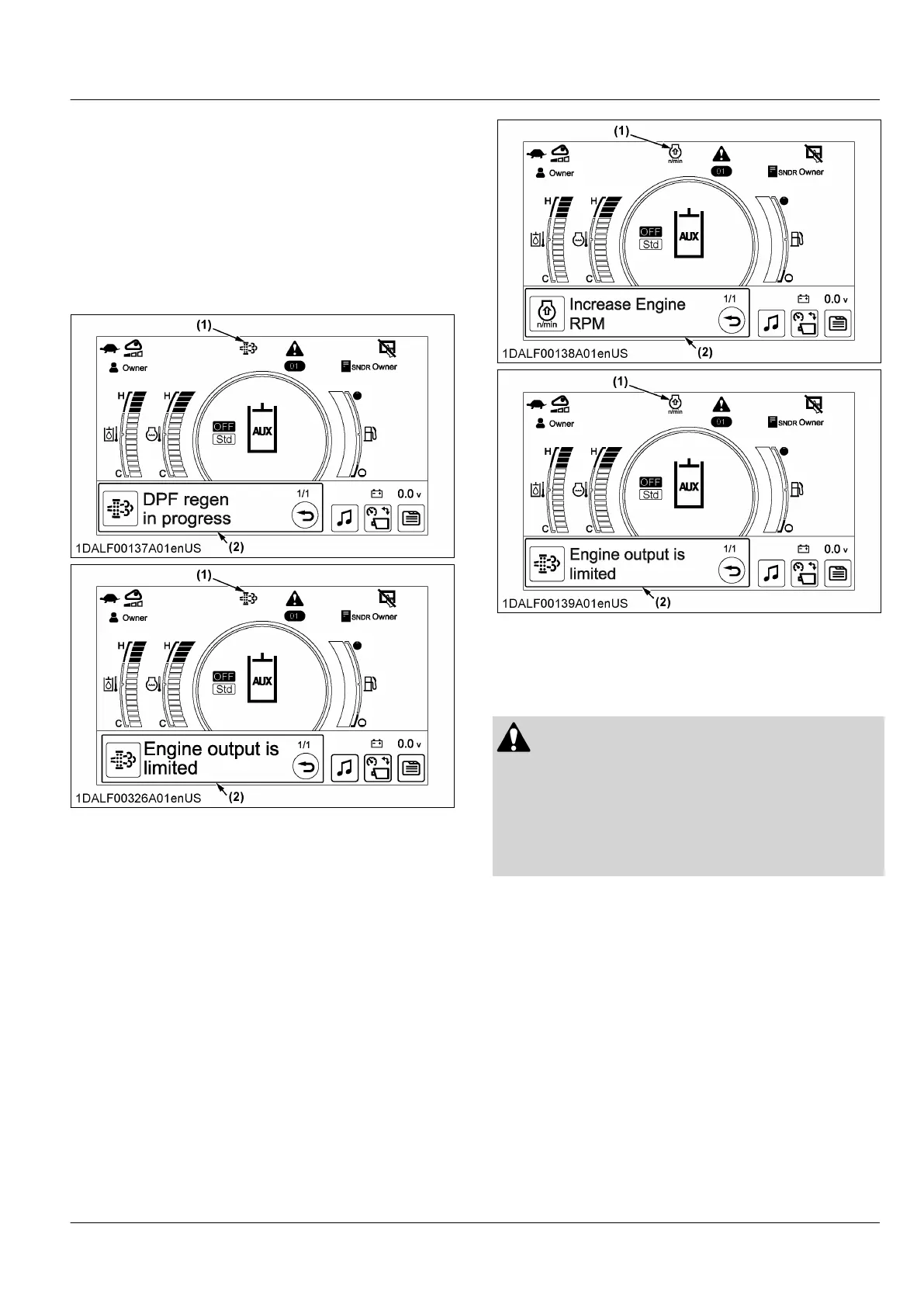 (1)

Owner

01

SNDR Owner

H

H

OFF

Std

AUX

C

C

DPF regen in progress

1/1

0.0 v

1DALF00137A01enUS

(2)

(1)

Owner

01

SNDR Owner

H

H

OFF

Std

AUX

C

C

Engine output is limited

1/1

0.0 v

1DALF00326A01enUS

(2)

(1)

n/min

Owner

01

SNDR Owner

H

H

OFF

Std

AUX

C

C

n/min

Increase Engine RPM

1/1

0.0 v

1DALF00138A01enUS

(2)

(1)

n/min

Owner

01

SNDR Owner

H

H

OFF

Std

AUX

C

C

Engine output is limited

1/1

0.0 v

1DALF00139A01enUS

(2)