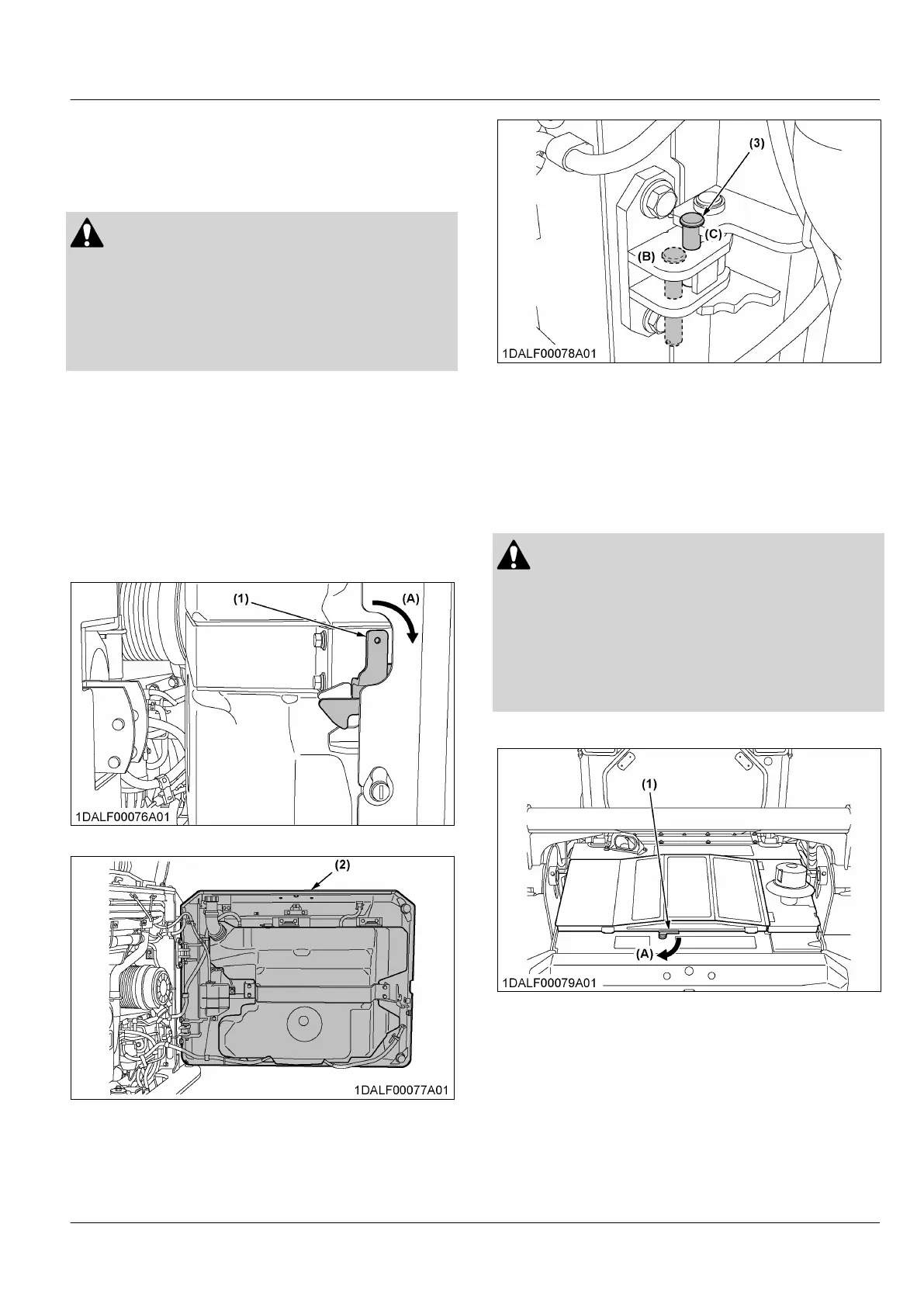 (1)

(A)

1DALF00076A01

(2)

1DALF00077A01

(3)

(C)

(B)

1DALF00078A01

(1)

(A)

1DALF00079A01