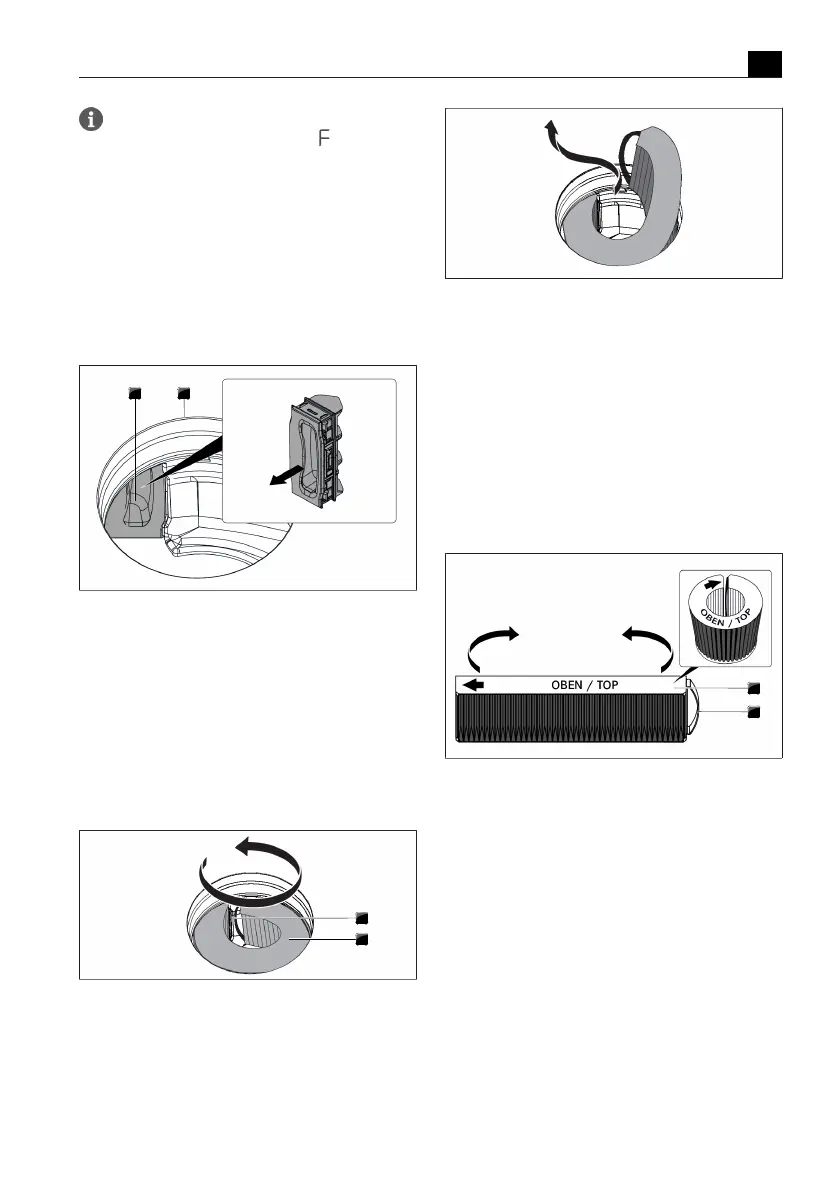 F

OBEN / TOP

OBEN / TOP