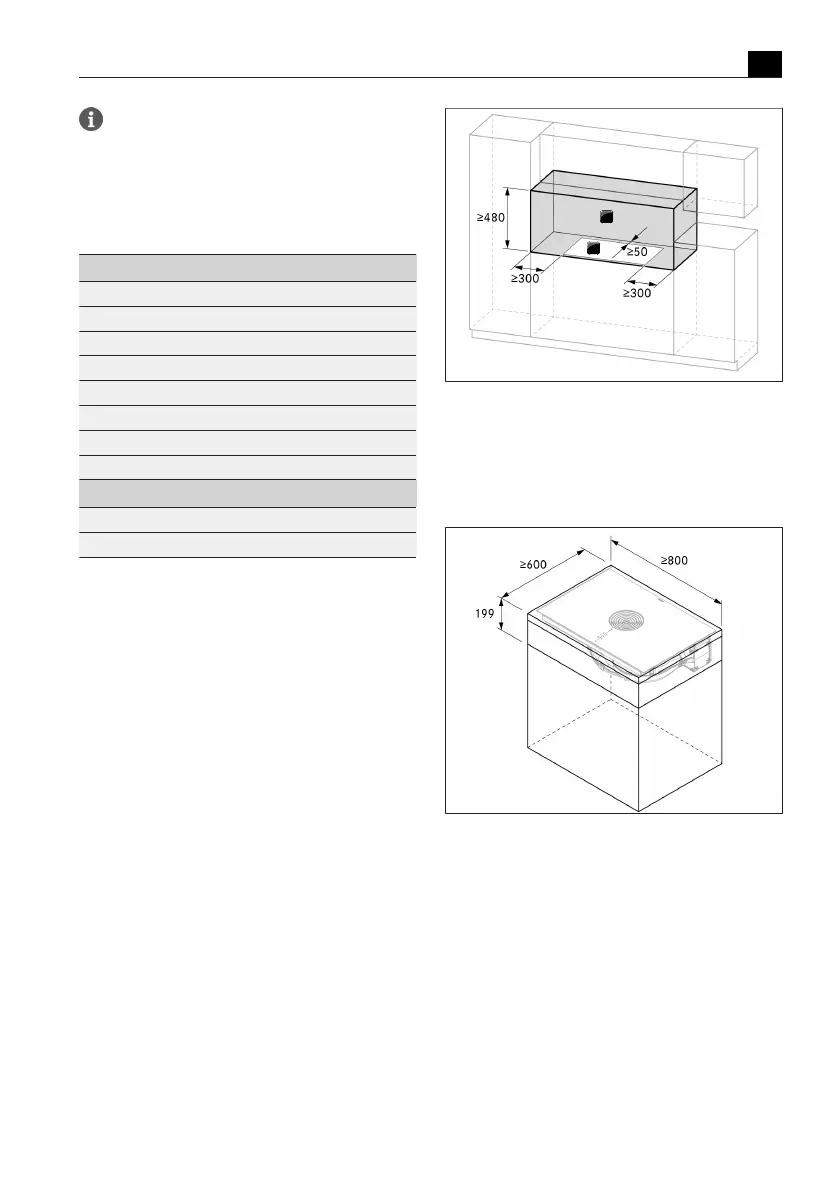 ≥480

≥50

≥300

≥300

≥600

≥800

199