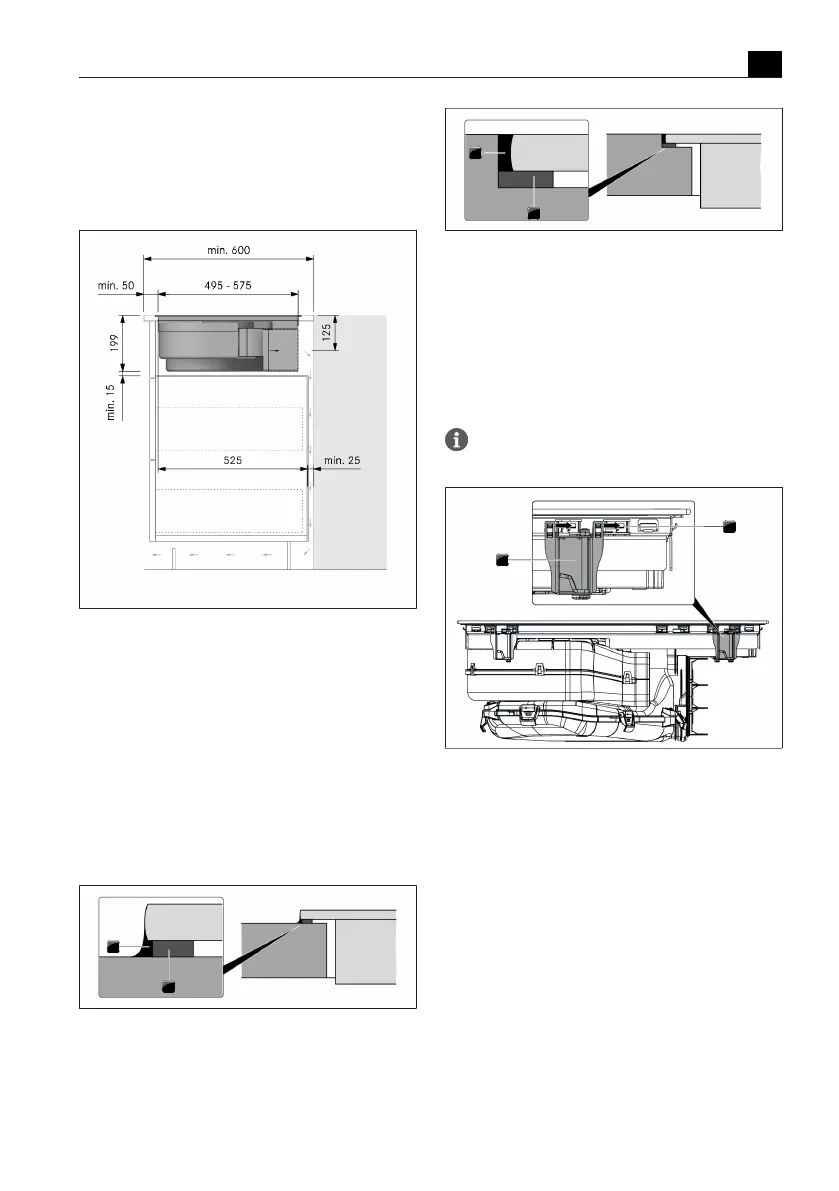 min. 600

min. 50

495 - 575

199

125

min. 15

525

min. 25