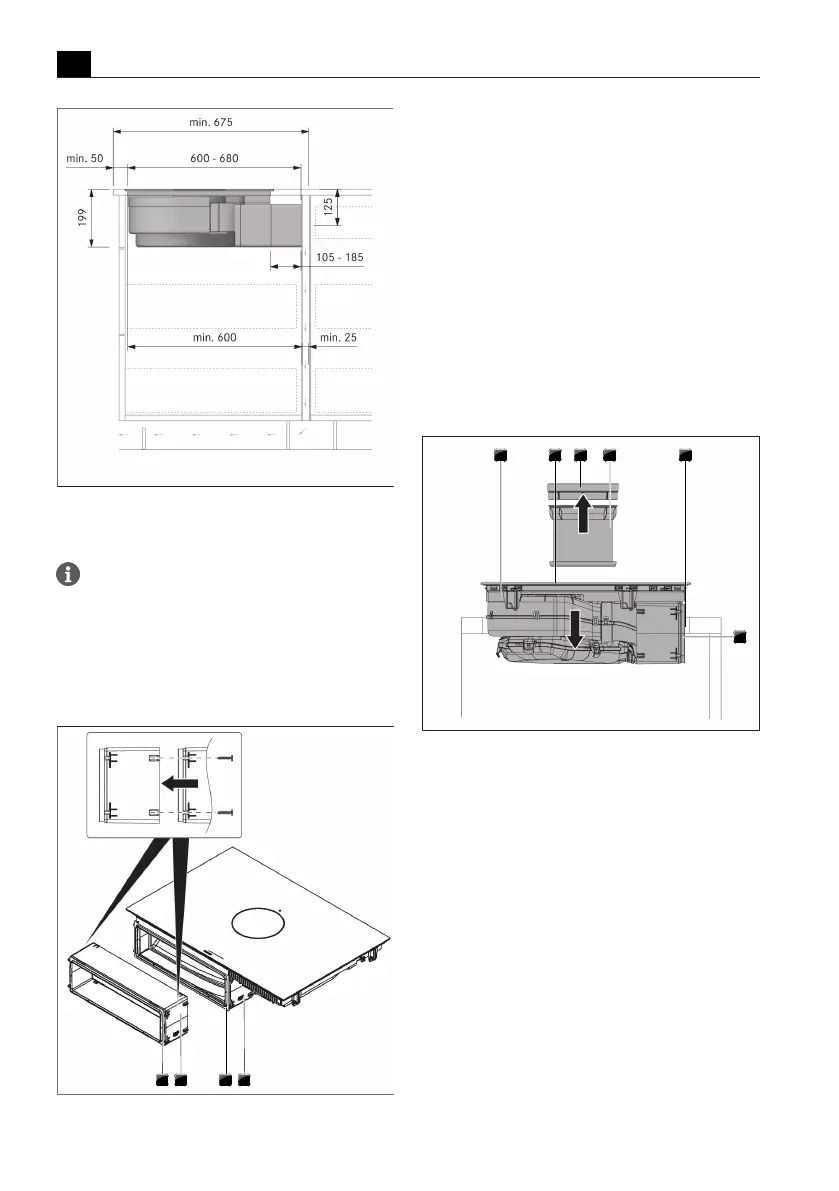 min. 675

min. 50

600 - 680

199

125

105 - 185

min. 600

min. 25