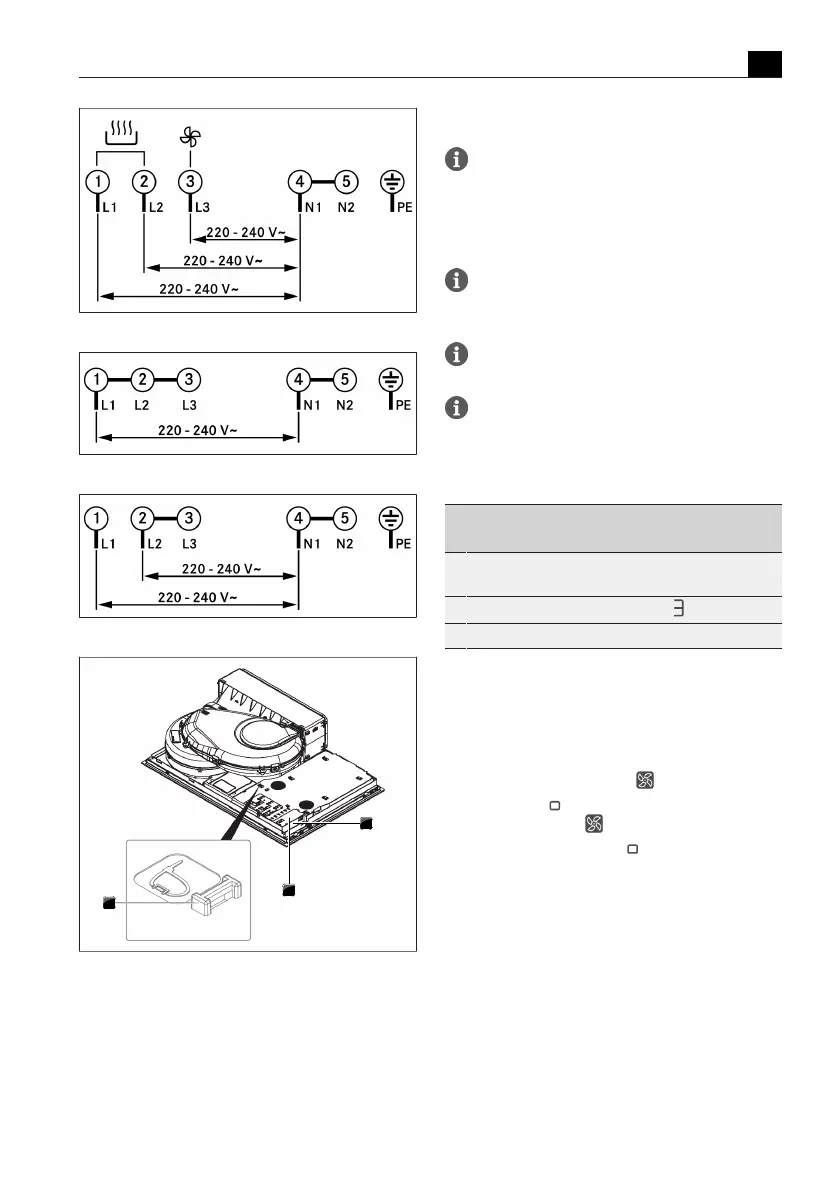 1 2 3 4 5
L1 L2 L3 N1 N2 PE
220 - 240 V~
220 - 240 V~
220 - 240 V~

1 2 3 4 5
L1 L2 L3 N1 N2 PE
220 - 240 V~

1 2 3 4 5
L1 L2 L3 N1 N2 PE
220 - 240 V~
220 - 240 V~