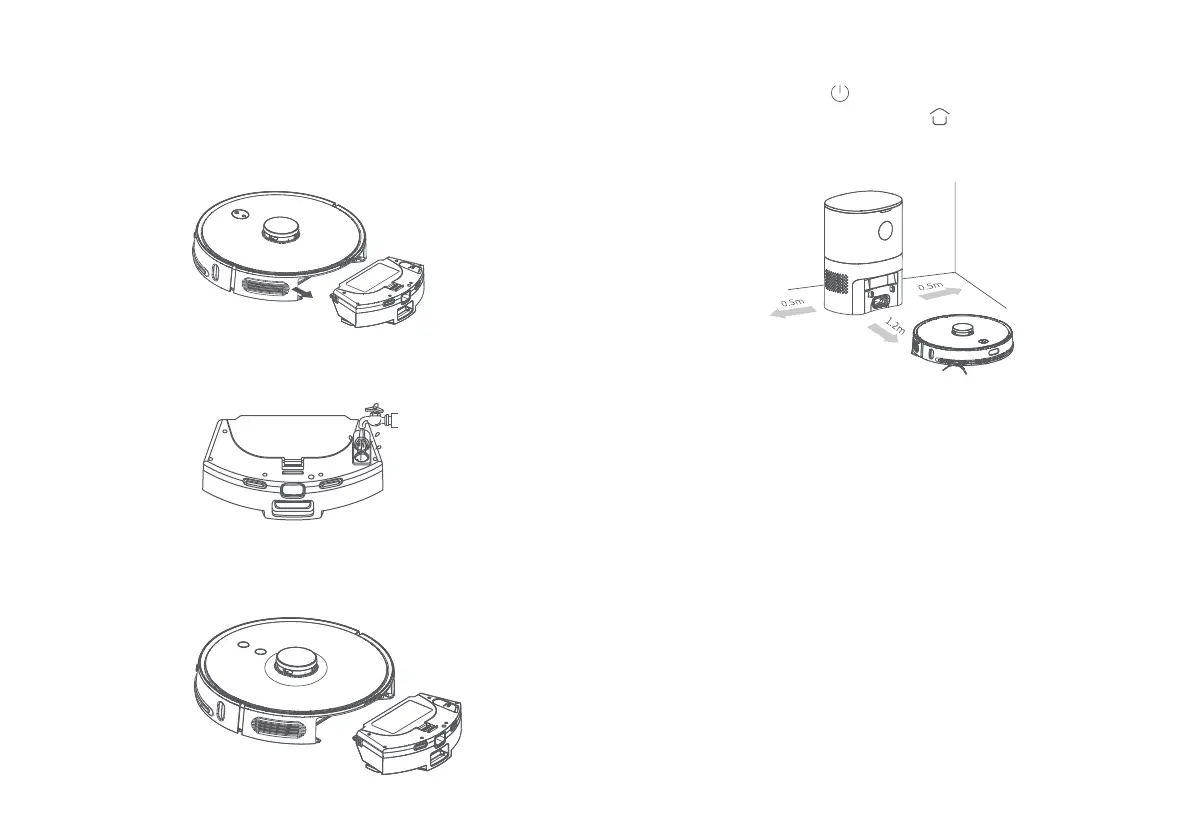 0.5m

0.5m

1.2m