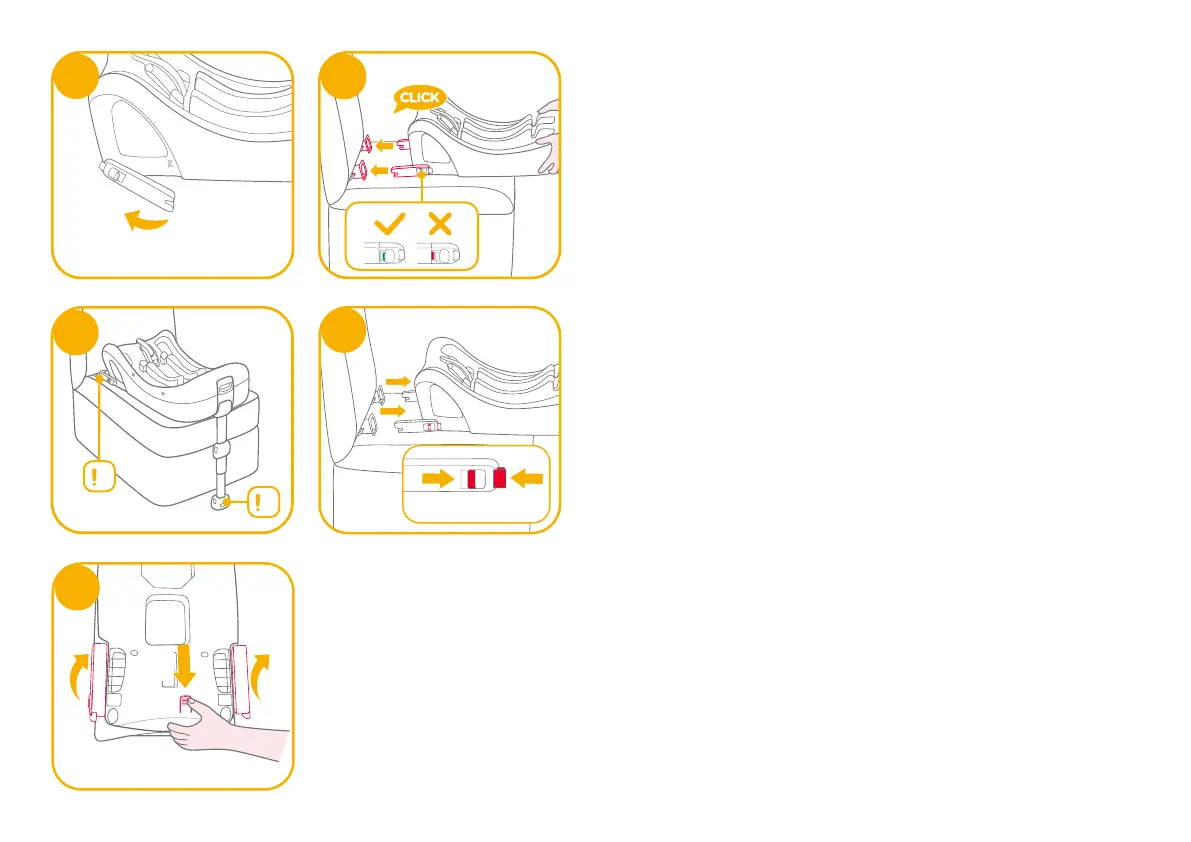 CLICK

!

!