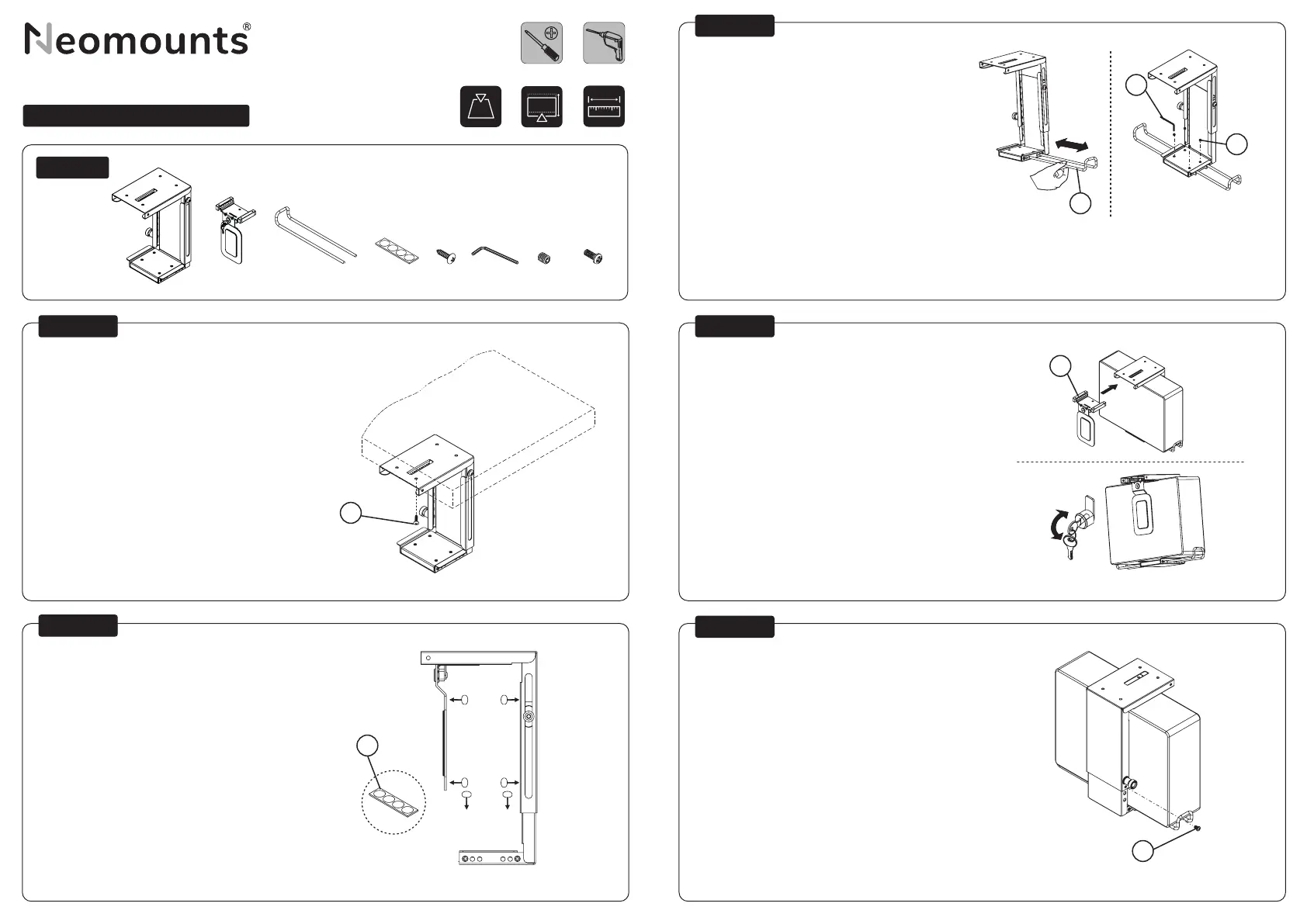 Neomounts®