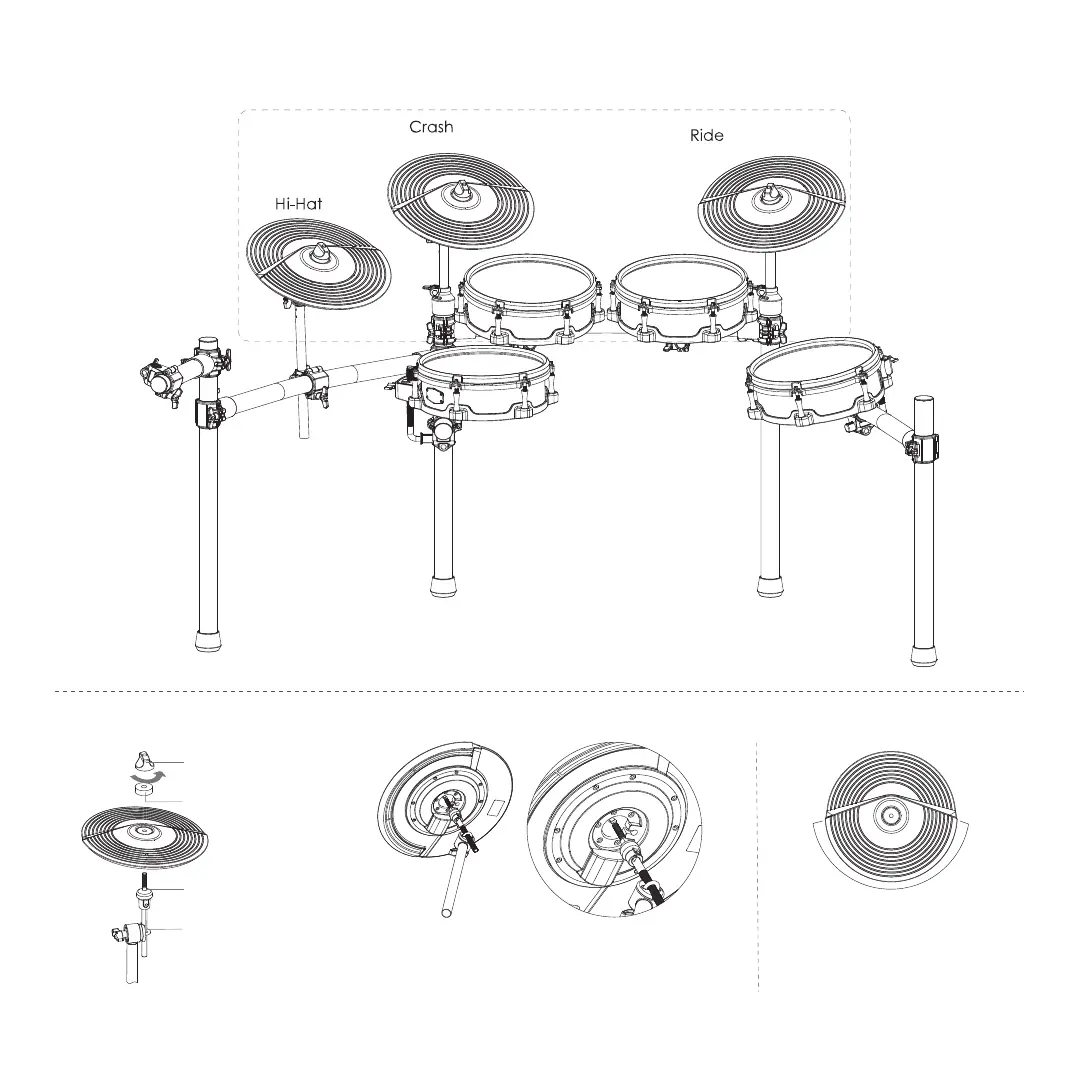 Crash

Ride

Hi-Hat