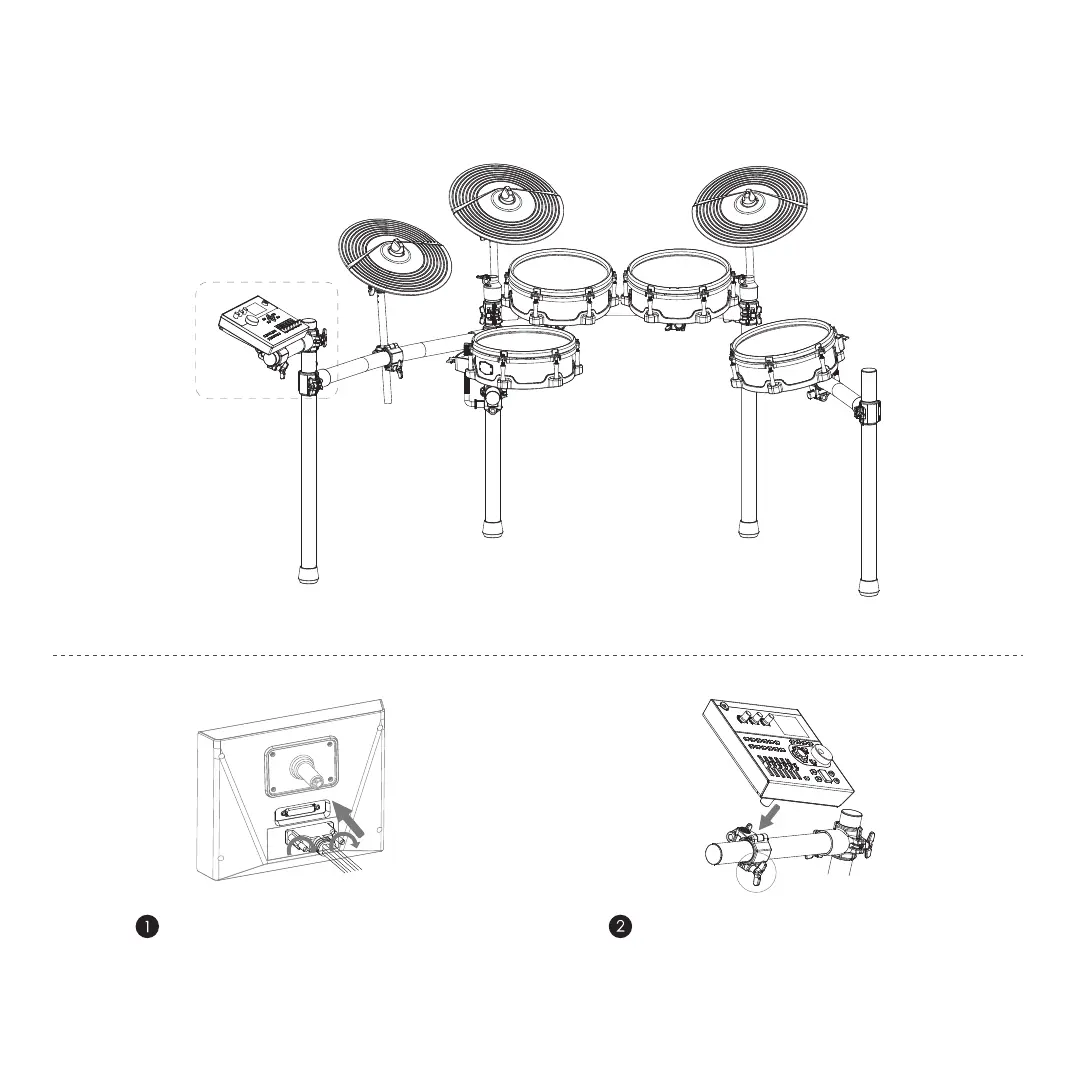 1

2