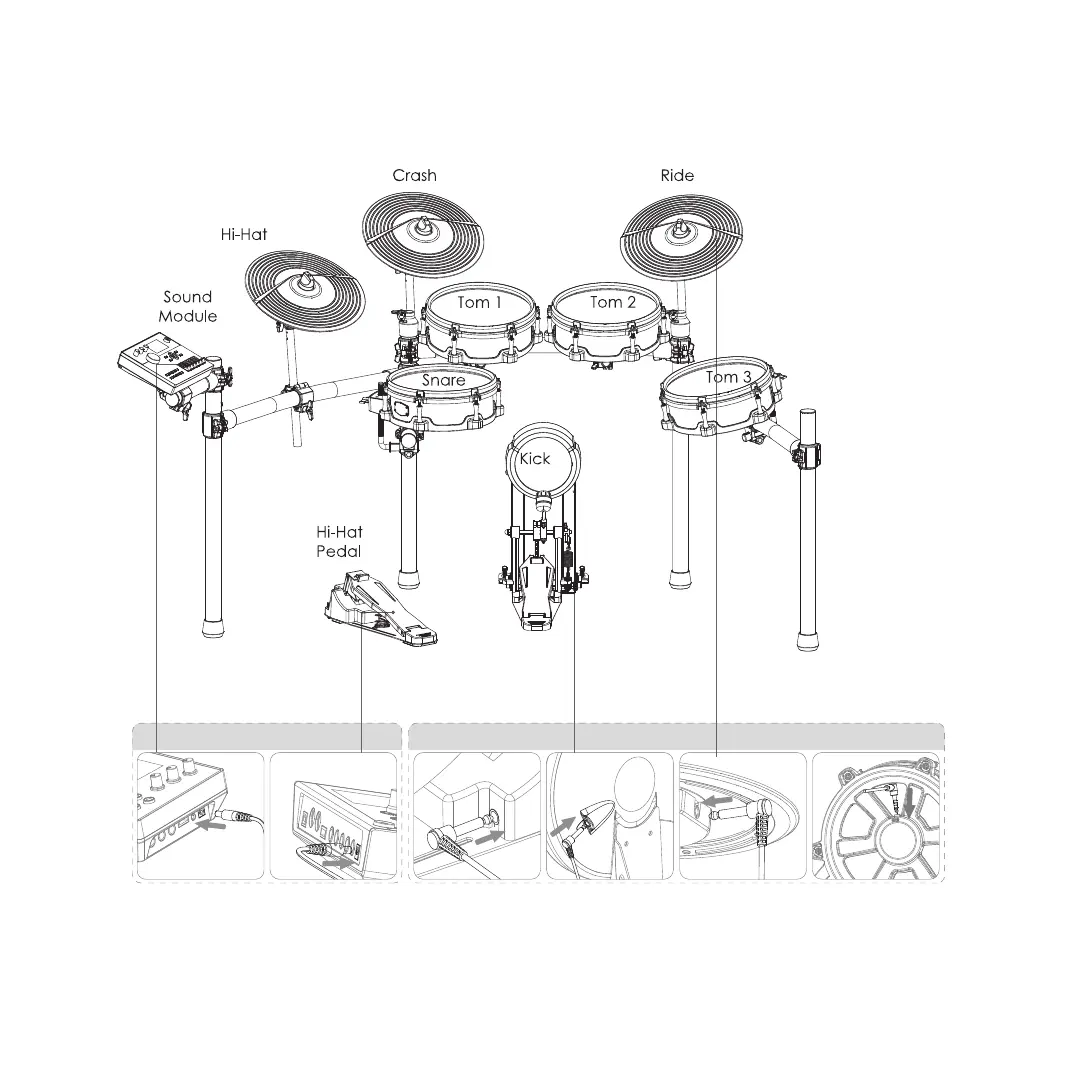 Crash

Ride

Hi-Hat

Sound Module

Tom 1

Tom 2

Snare

Tom 3

Kick

Hi-Hat Pedal