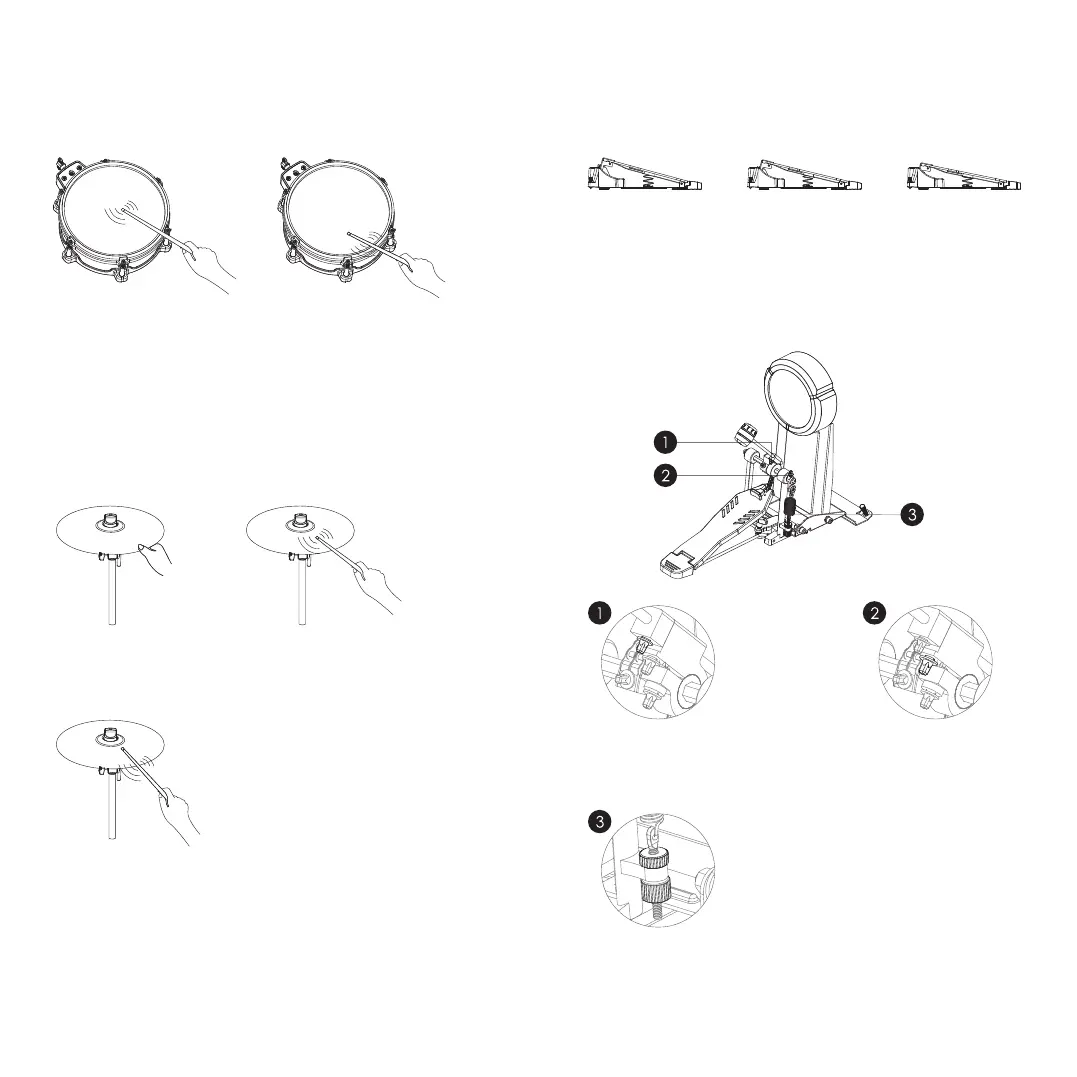 1
2
3
1
2
3