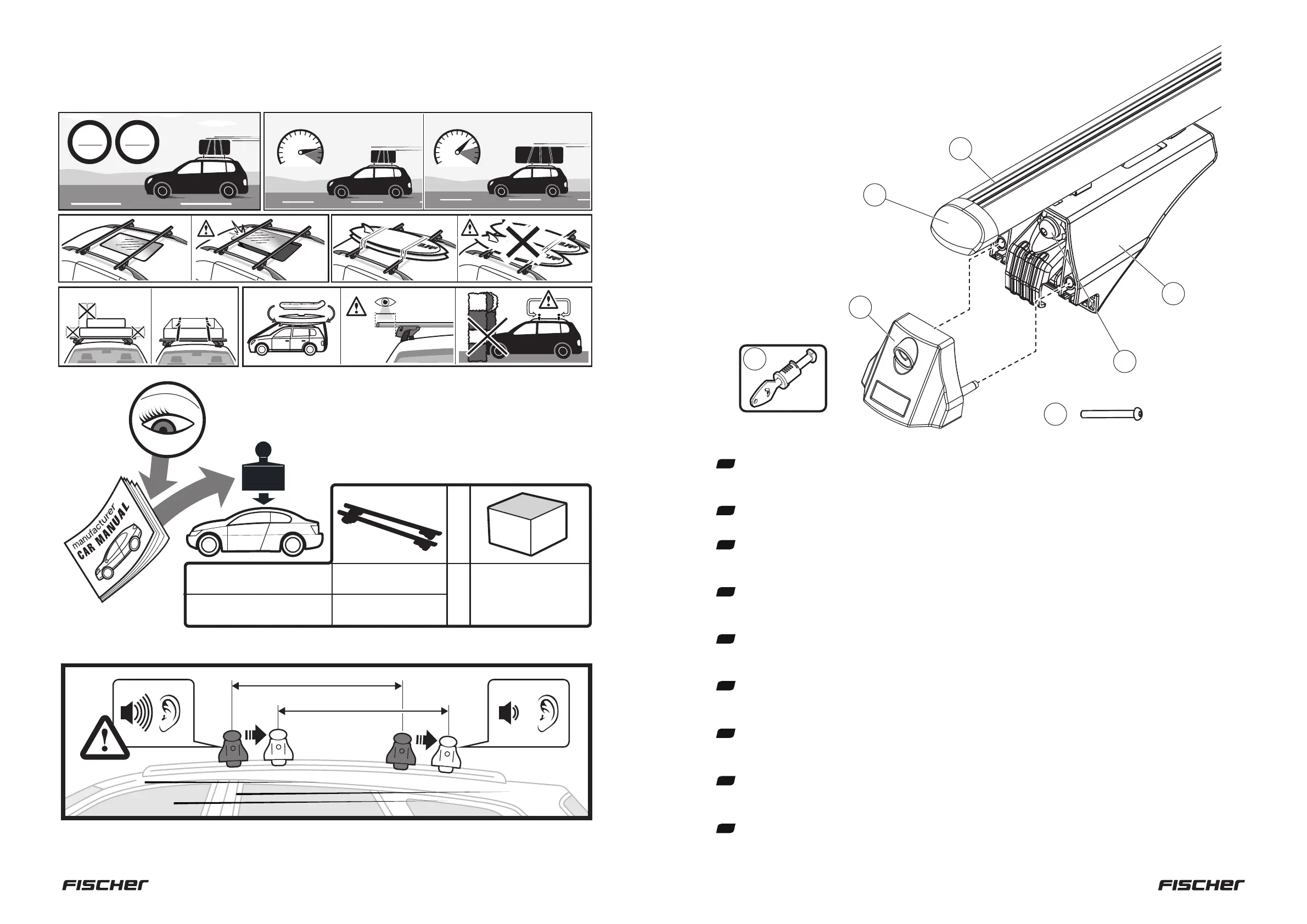 manufacturer
CAR MANUAL

FISCHER

FISCHER