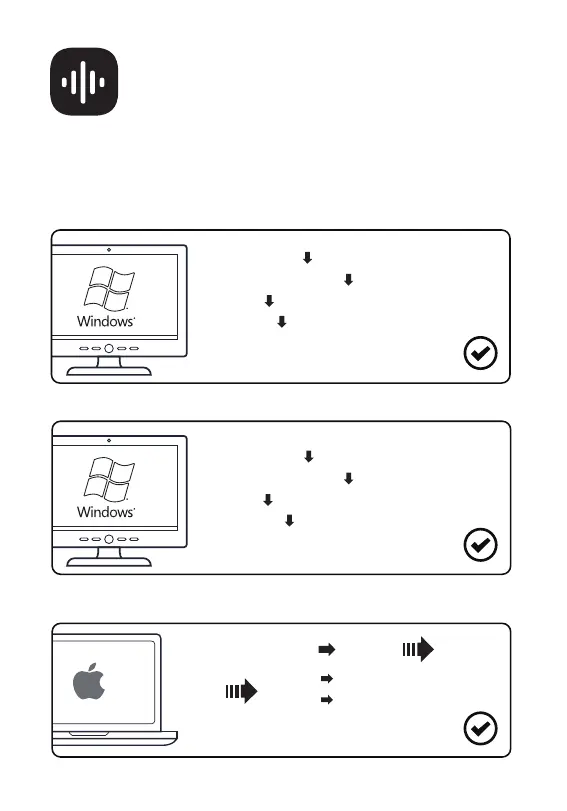 Windows

Windows