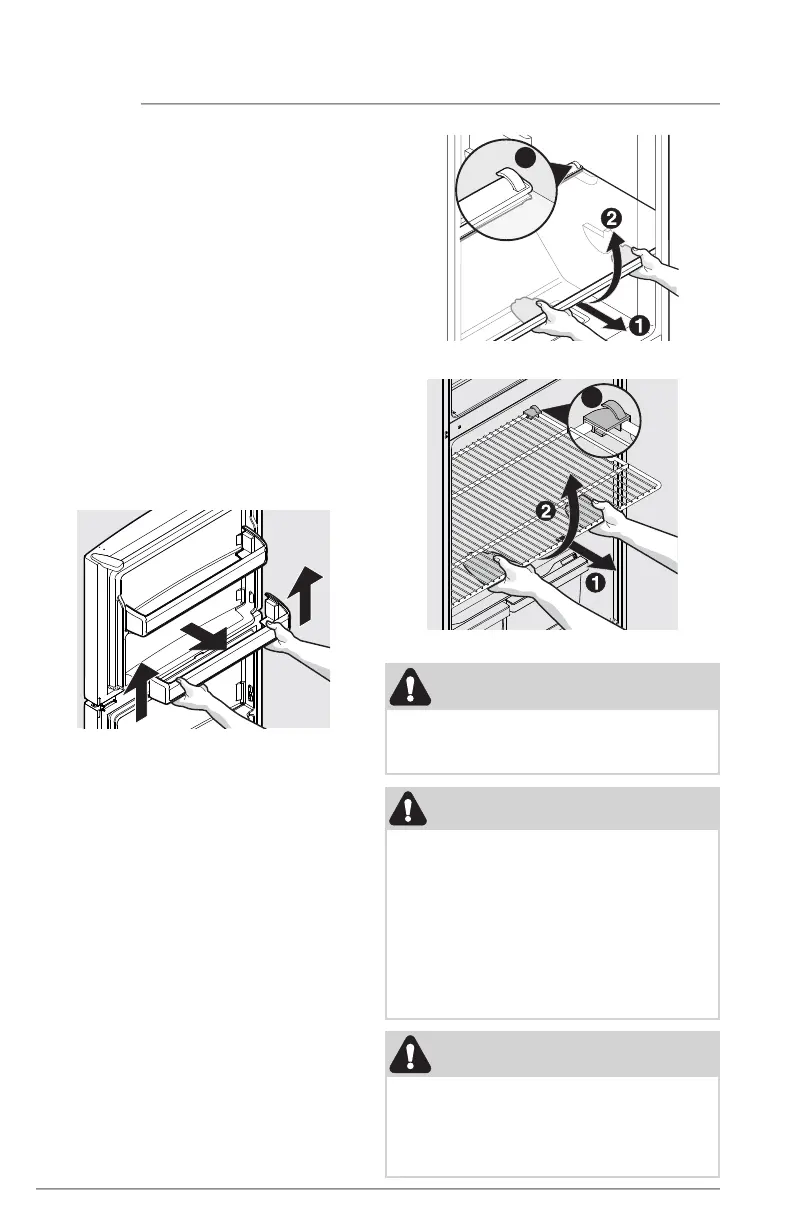 2

1

2

1