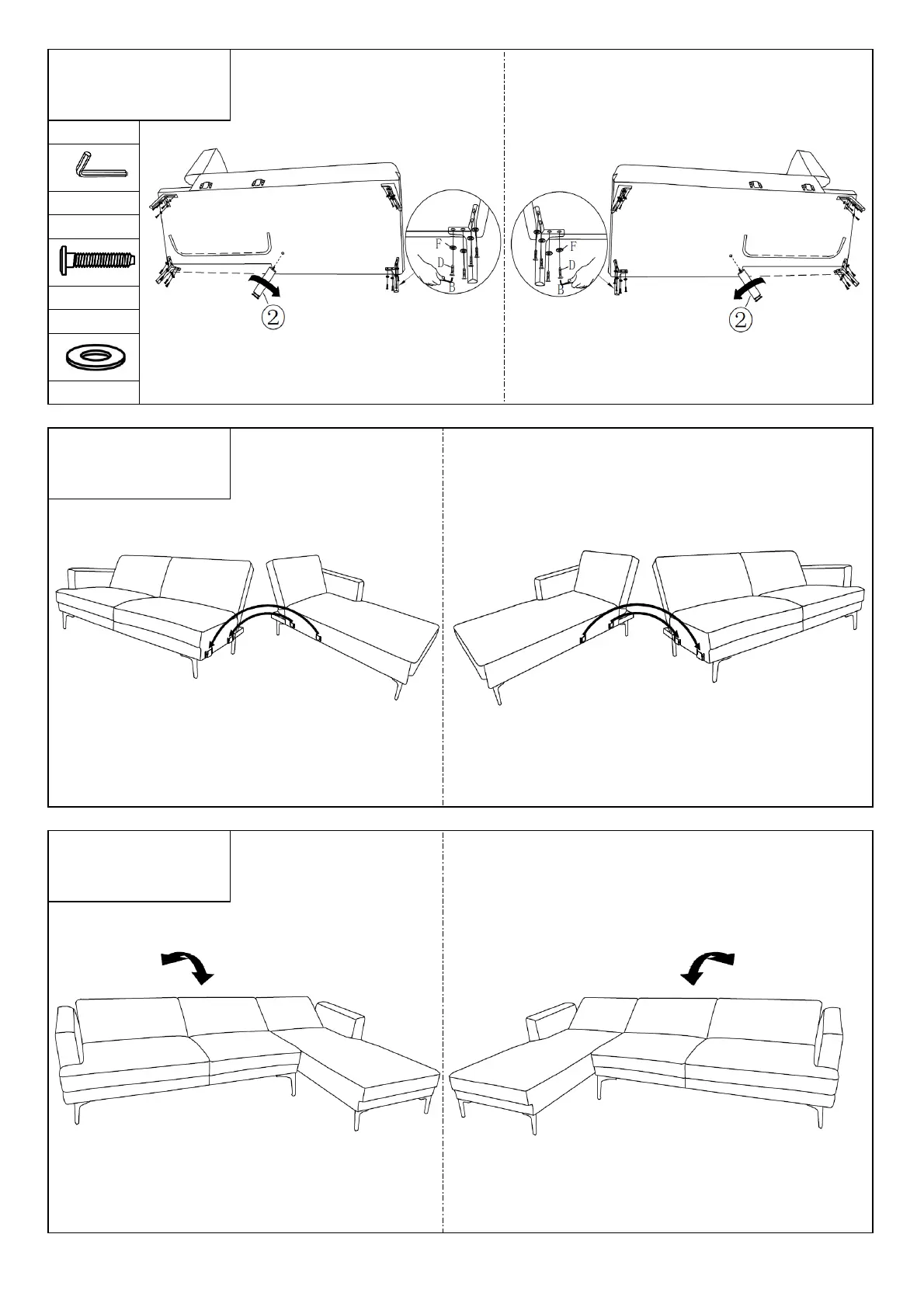 F
D
B
②

F
D
B
②