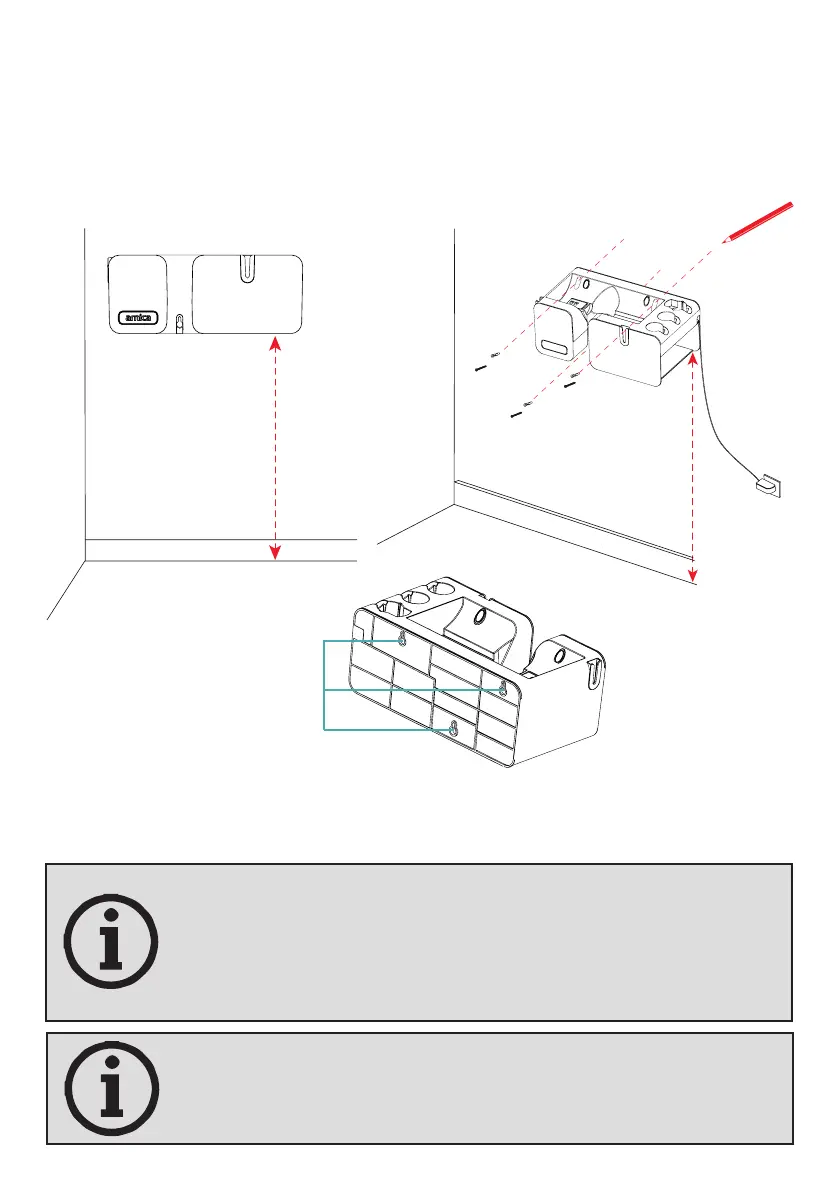 amica