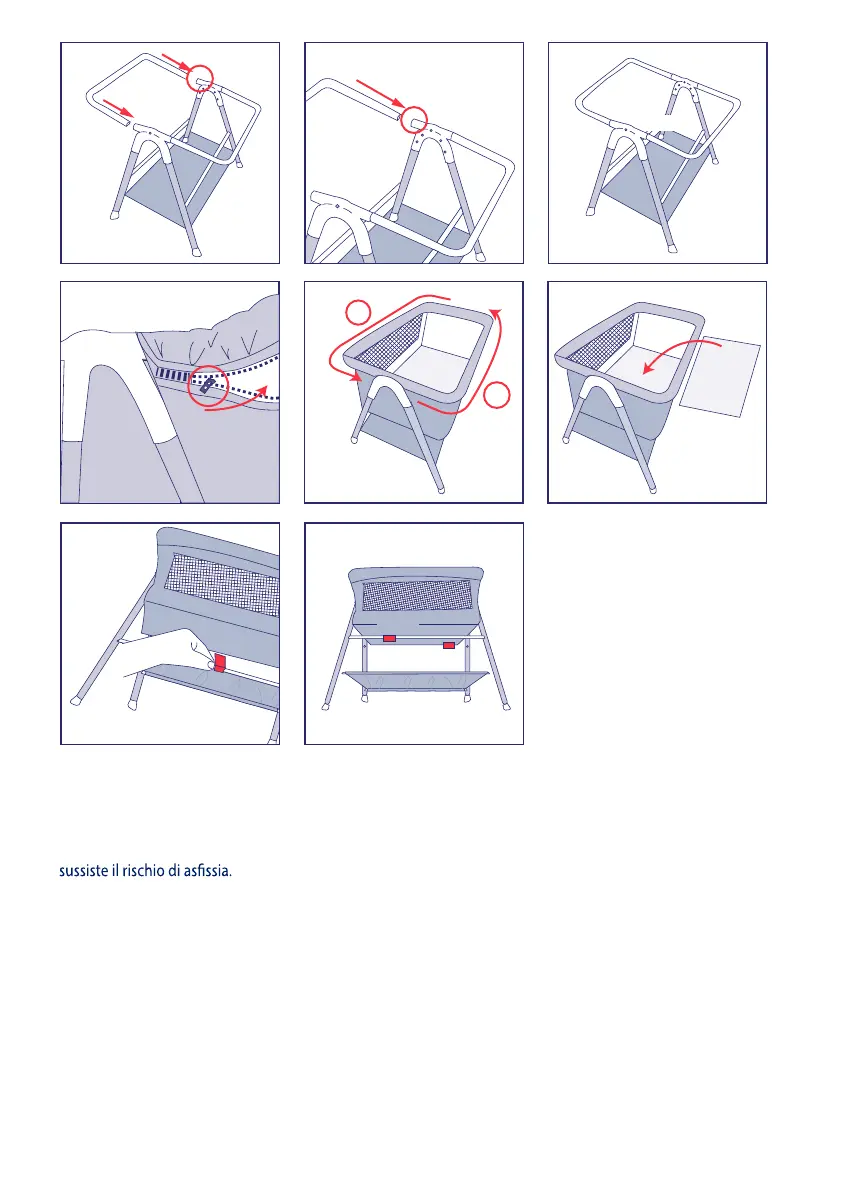 sussiste il rischio di asfissia.