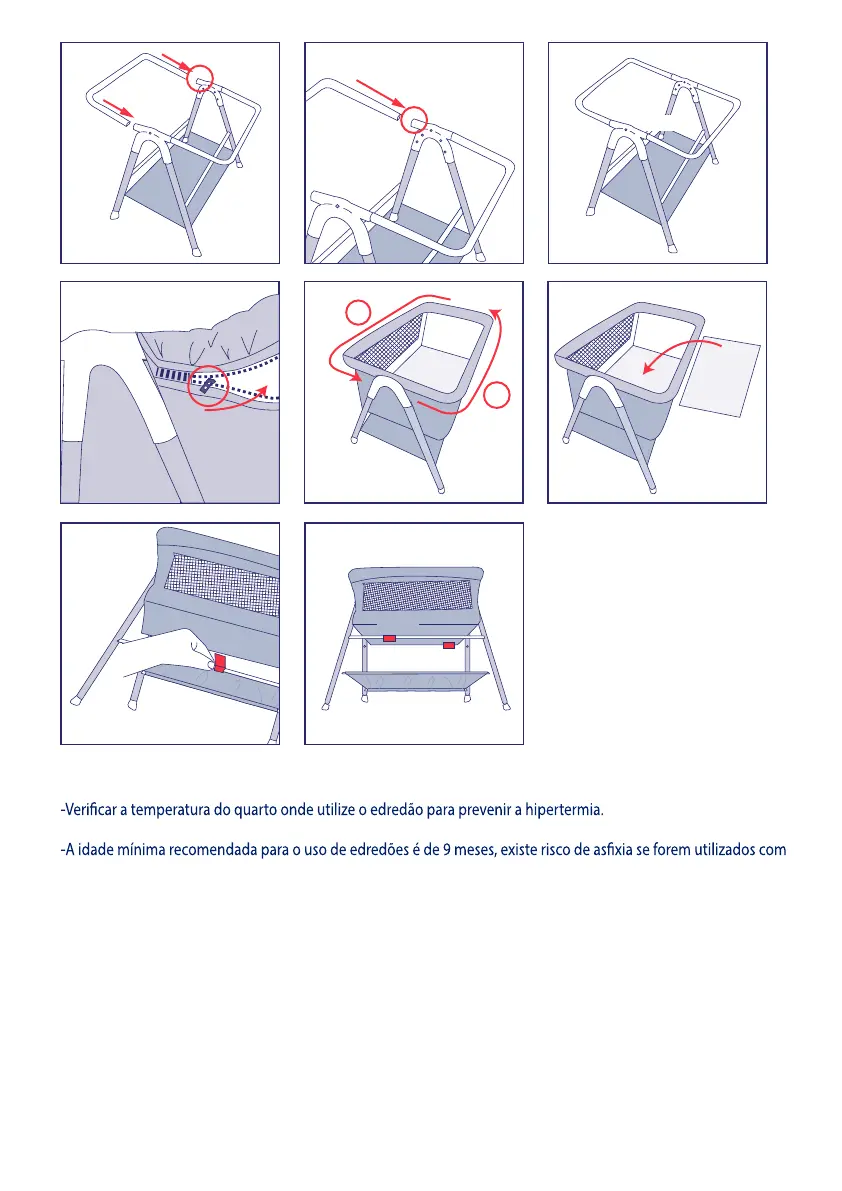 -Verificar a temperatura do quarto onde utilize o edredão para prevenir a hipertermia.

-A idade mínima recomendada para o uso de edredões é de 9 meses, existe risco de asfixia se forem utilizados com