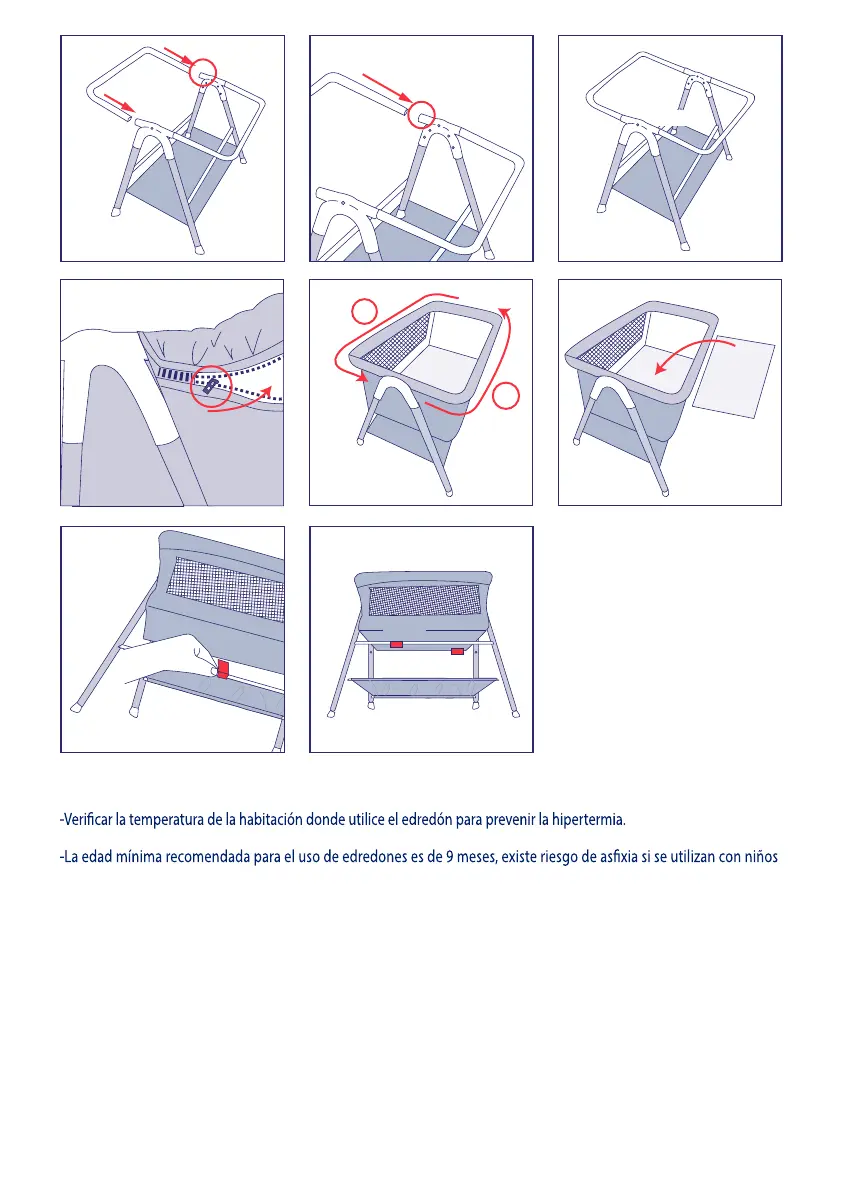 -Verificar la temperatura de la habitación donde utilice el edredón para prevenir la hipertermia.

-La edad mínima recomendada para el uso de edredones es de 9 meses, existe riesgo de asfixia si se utilizan con niños