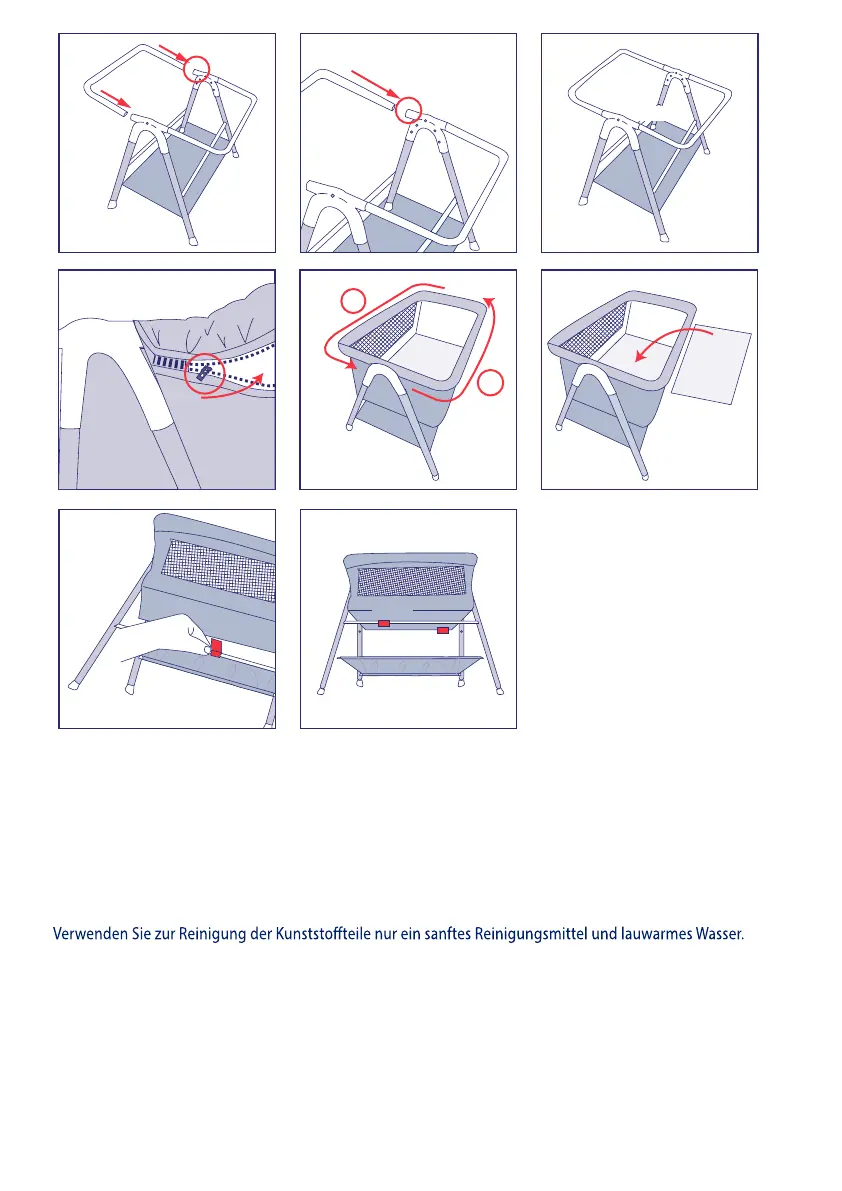 Verwenden Sie zur Reinigung der Kunststoffteile nur ein sanftes Reinigungsmittel und lauwarmes Wasser.