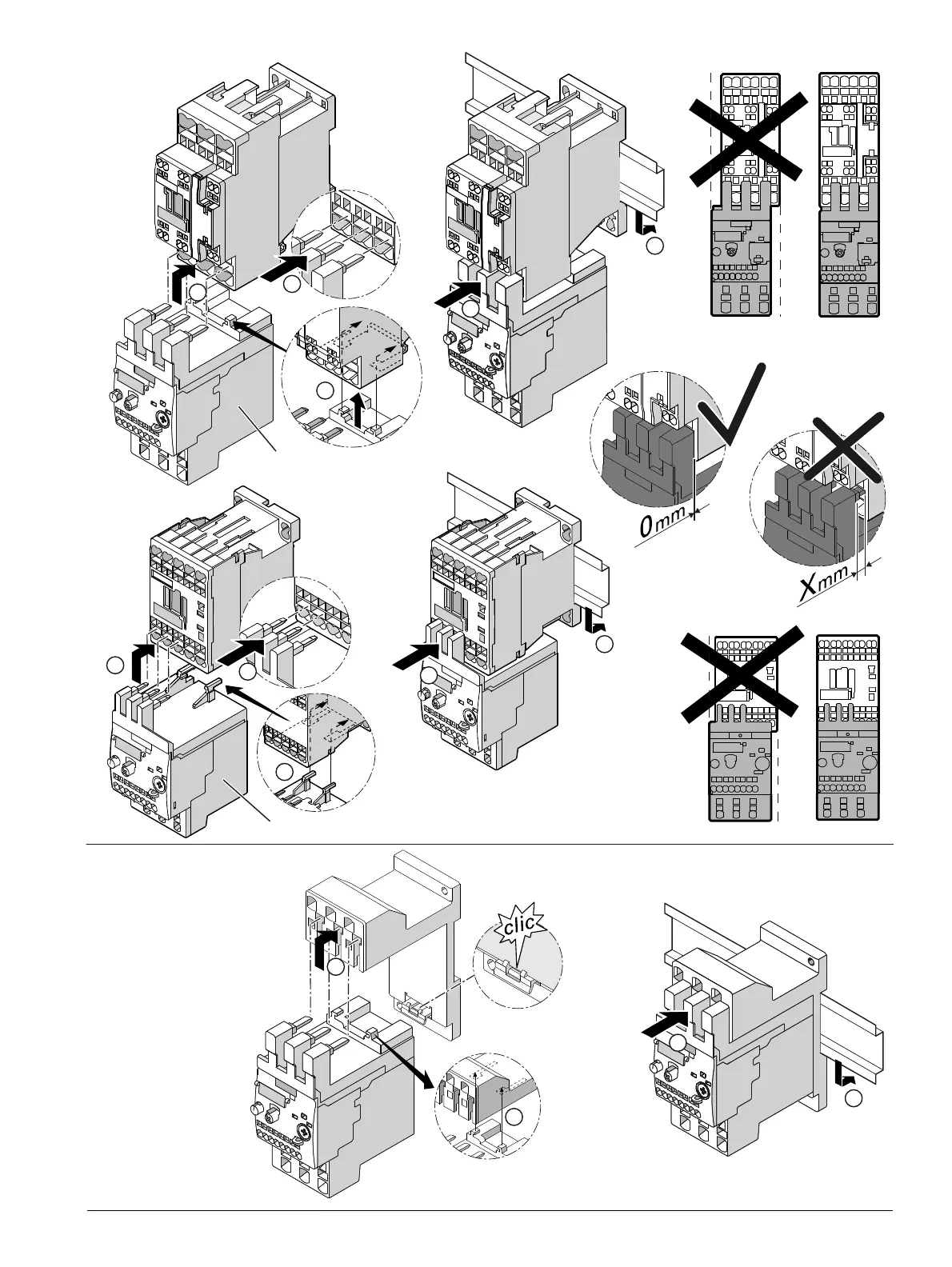 0mm

Xmm

clic