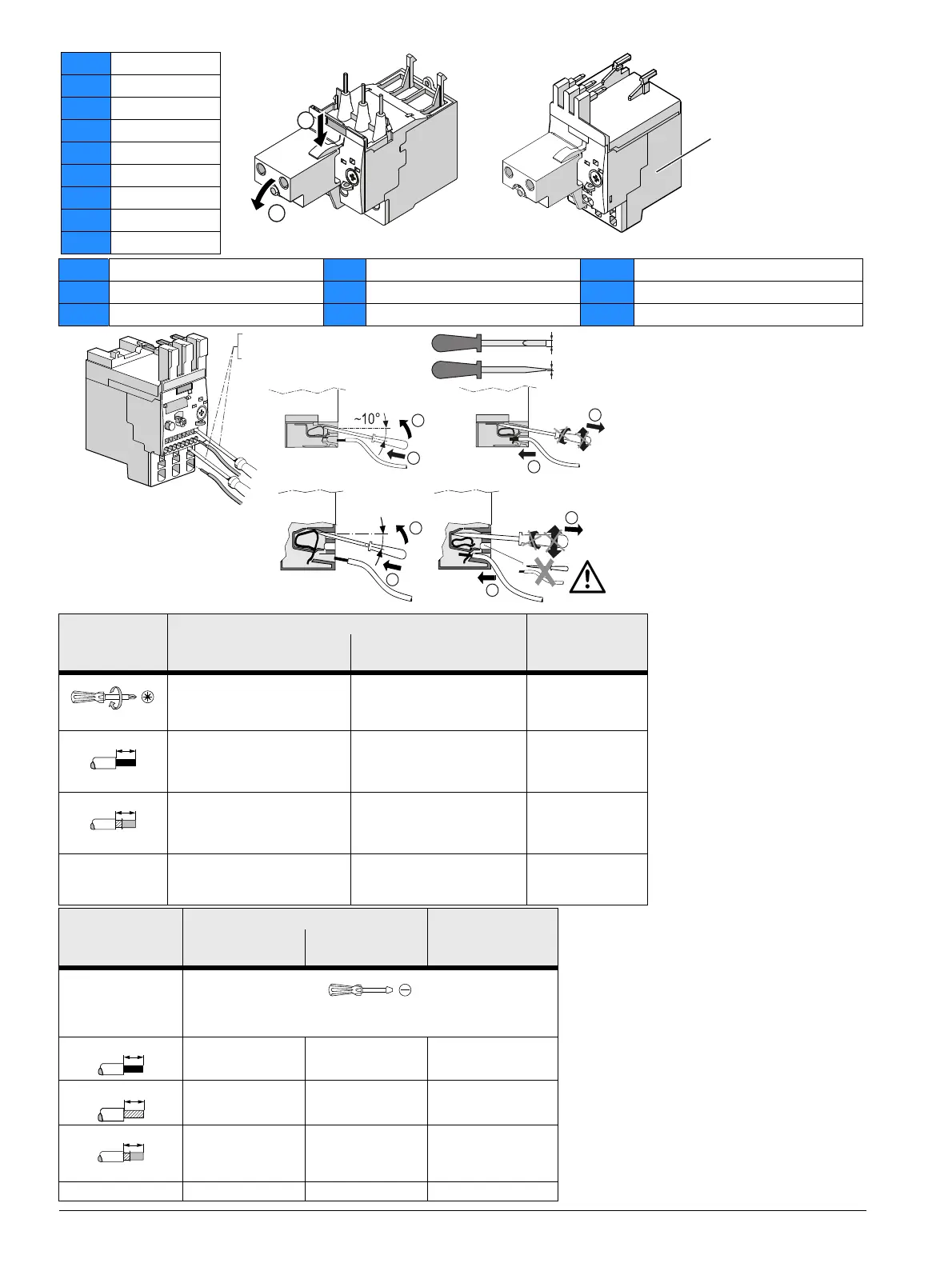 ~10°