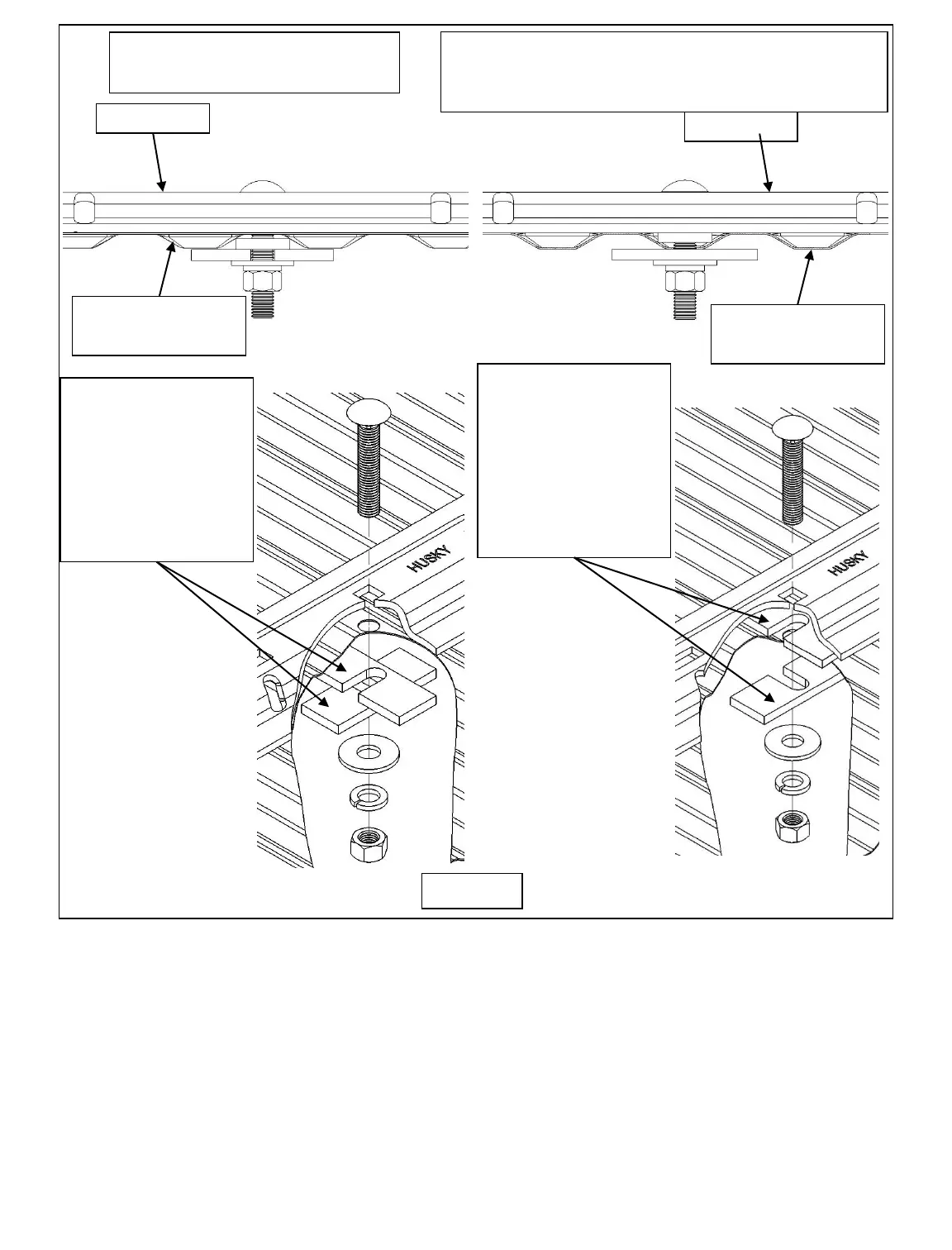 HUSKY

HUSKY