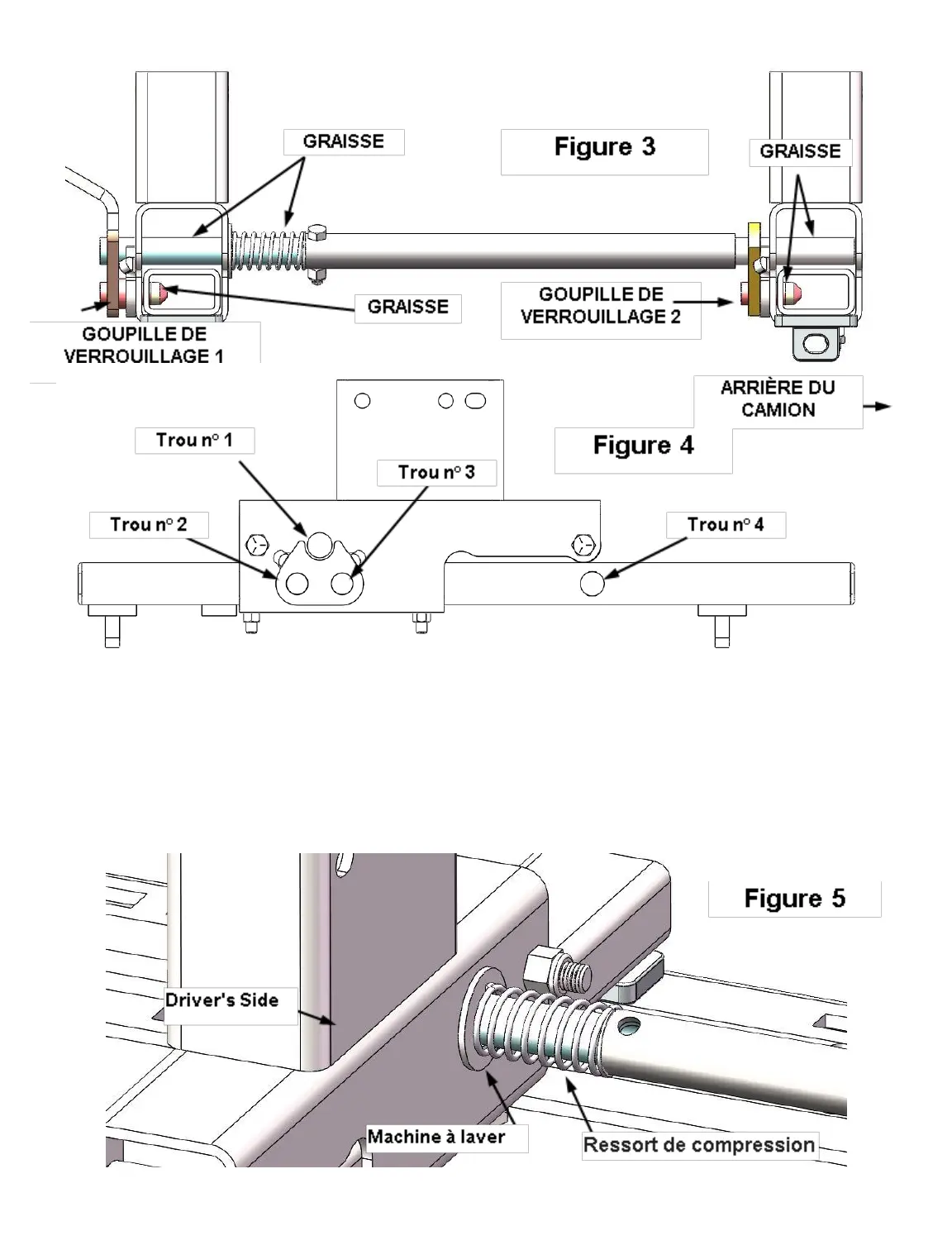 GRAISSE

Figure 3

GRAISSE

GRAISSE

GOUPILLE DE VERROUILLAGE 2

GOUPILLE DE VERROUILLAGE 1

ARRIÈRE DU CAMION

Figure 4

Trou n° 1

Trou n° 3

Trou n° 2

Trou n° 4

Figure 5

Driver's Side

Machine à laver

Ressort de compression