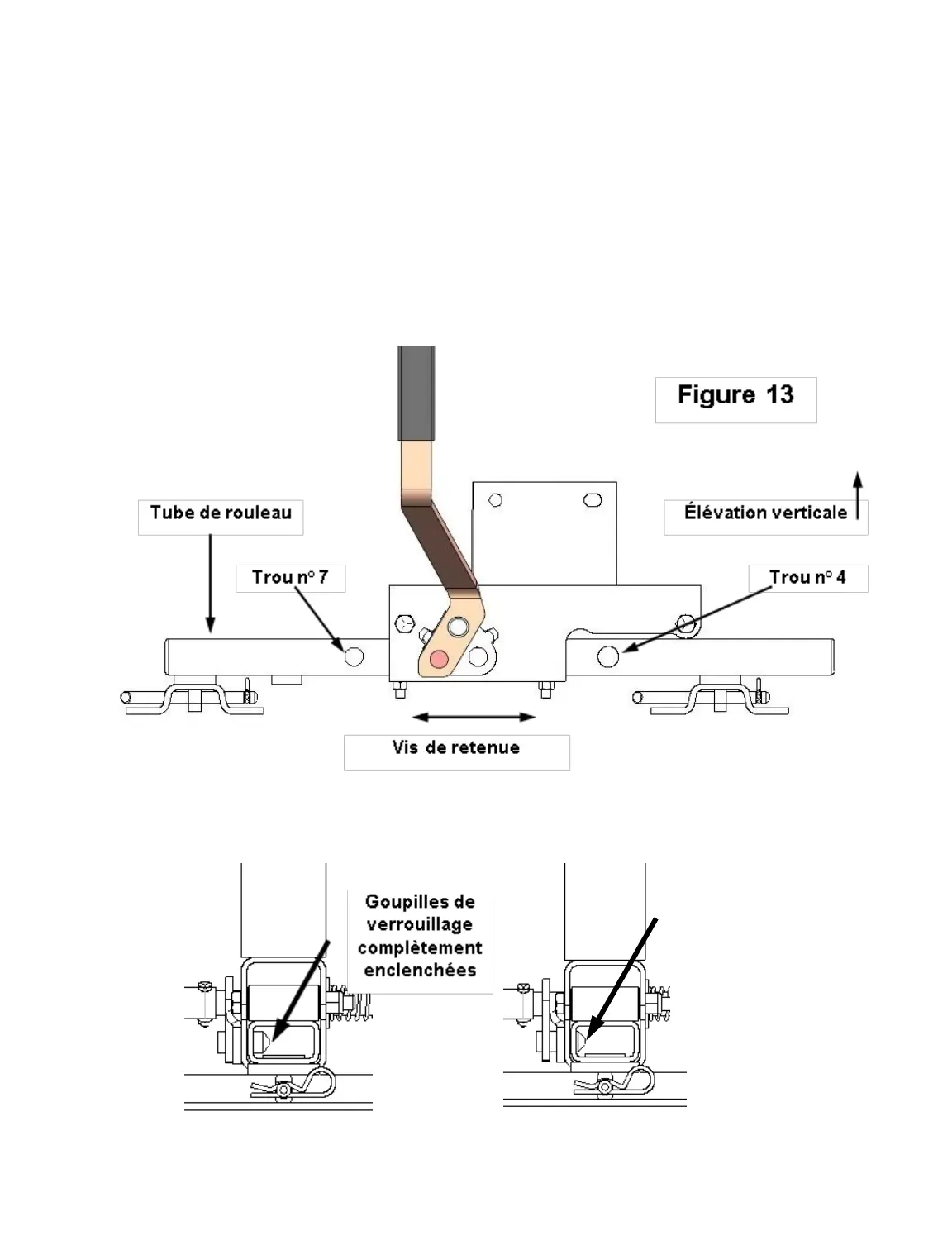 Figure 13

Tube de rouleau

Élévation verticale

Trou n° 7

Trou n° 4

Vis de retenue

Goupilles de verrouillage complètement enclenchées