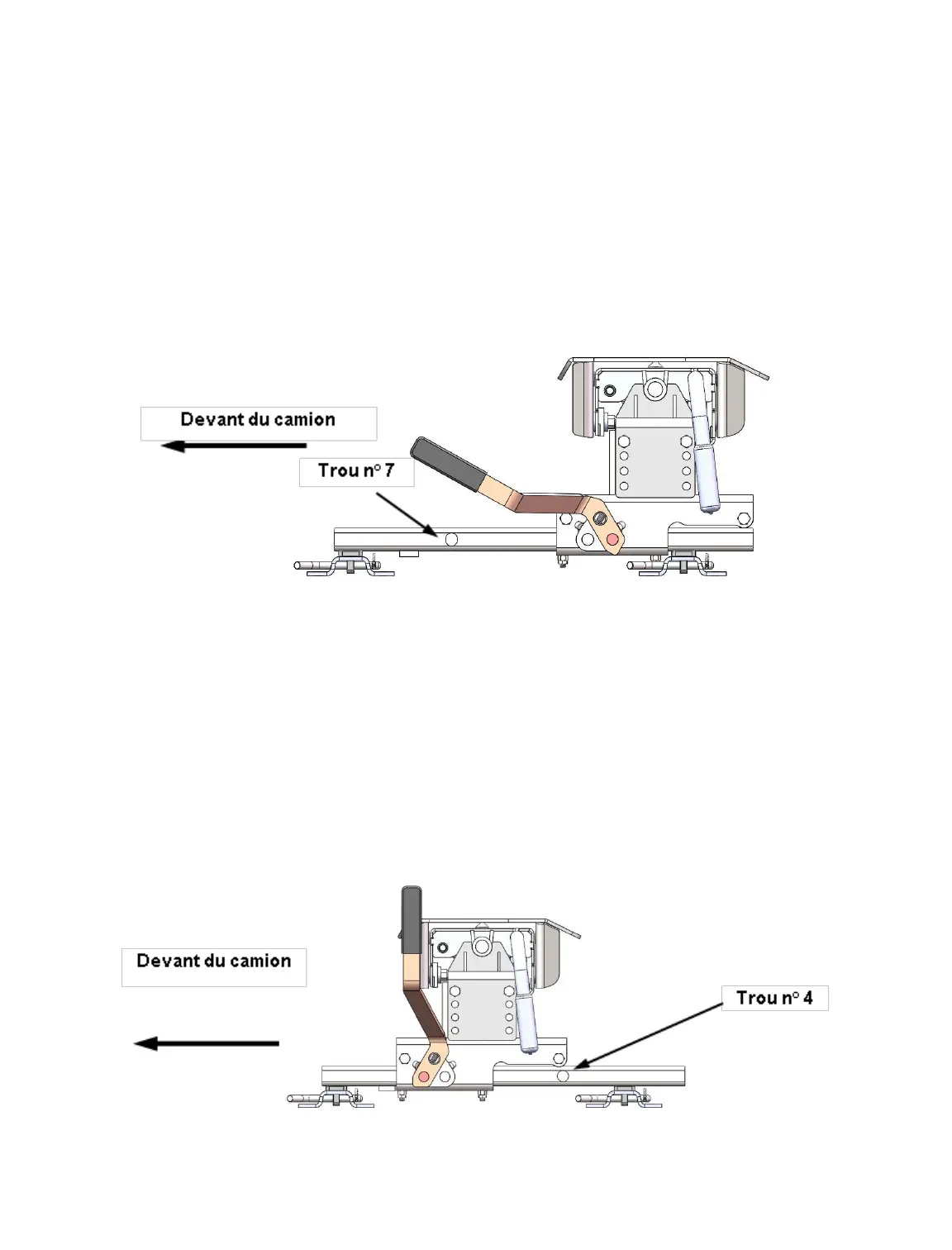 Devant du camion

Trou n° 7

Devant du camion

Trou n° 4