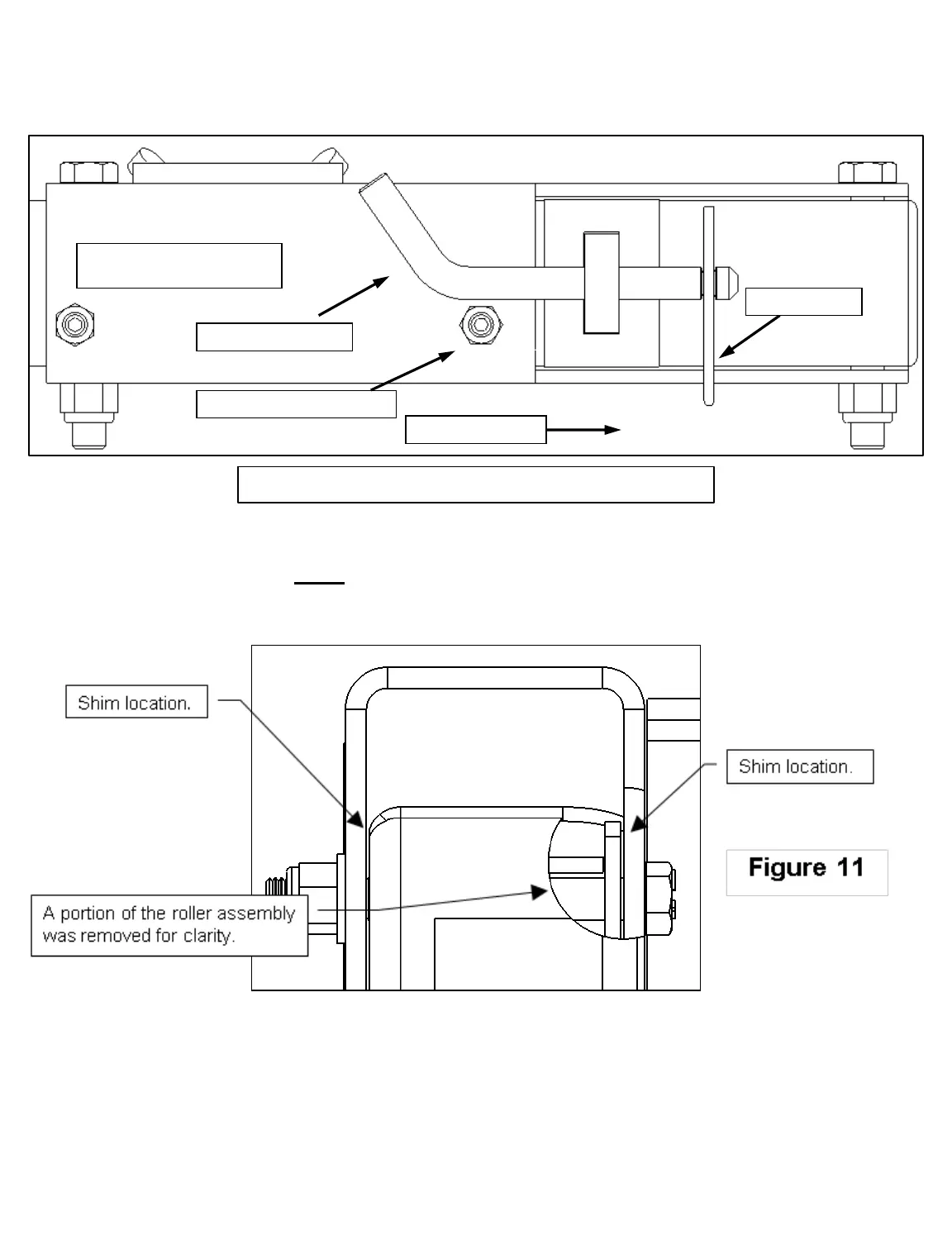 Shim location.

Shim location.

Figure 11

A portion of the roller assembly was removed for clarity.