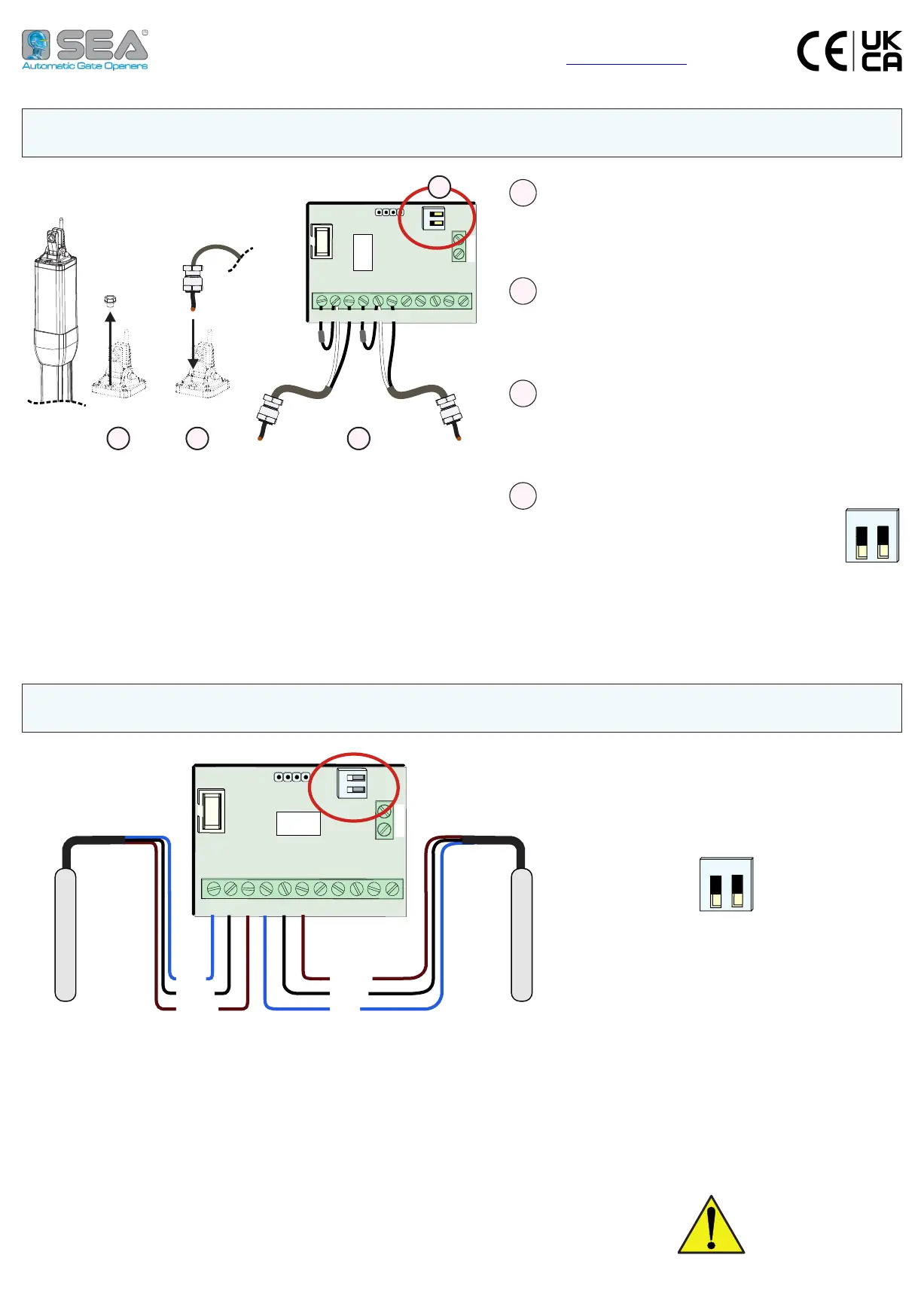 SEA®
Automatic Gate Openers

CE UK CA