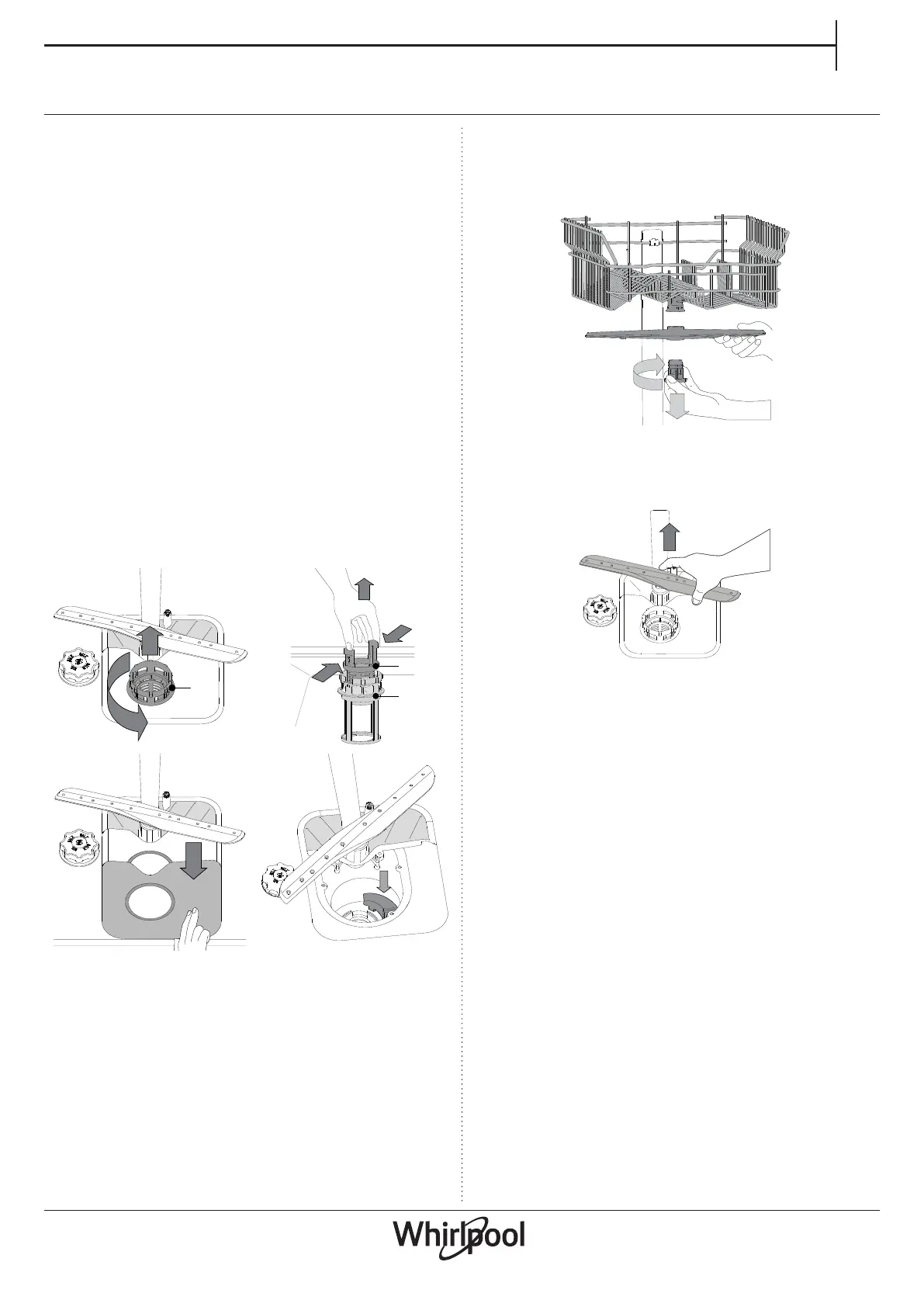 Whirlpool