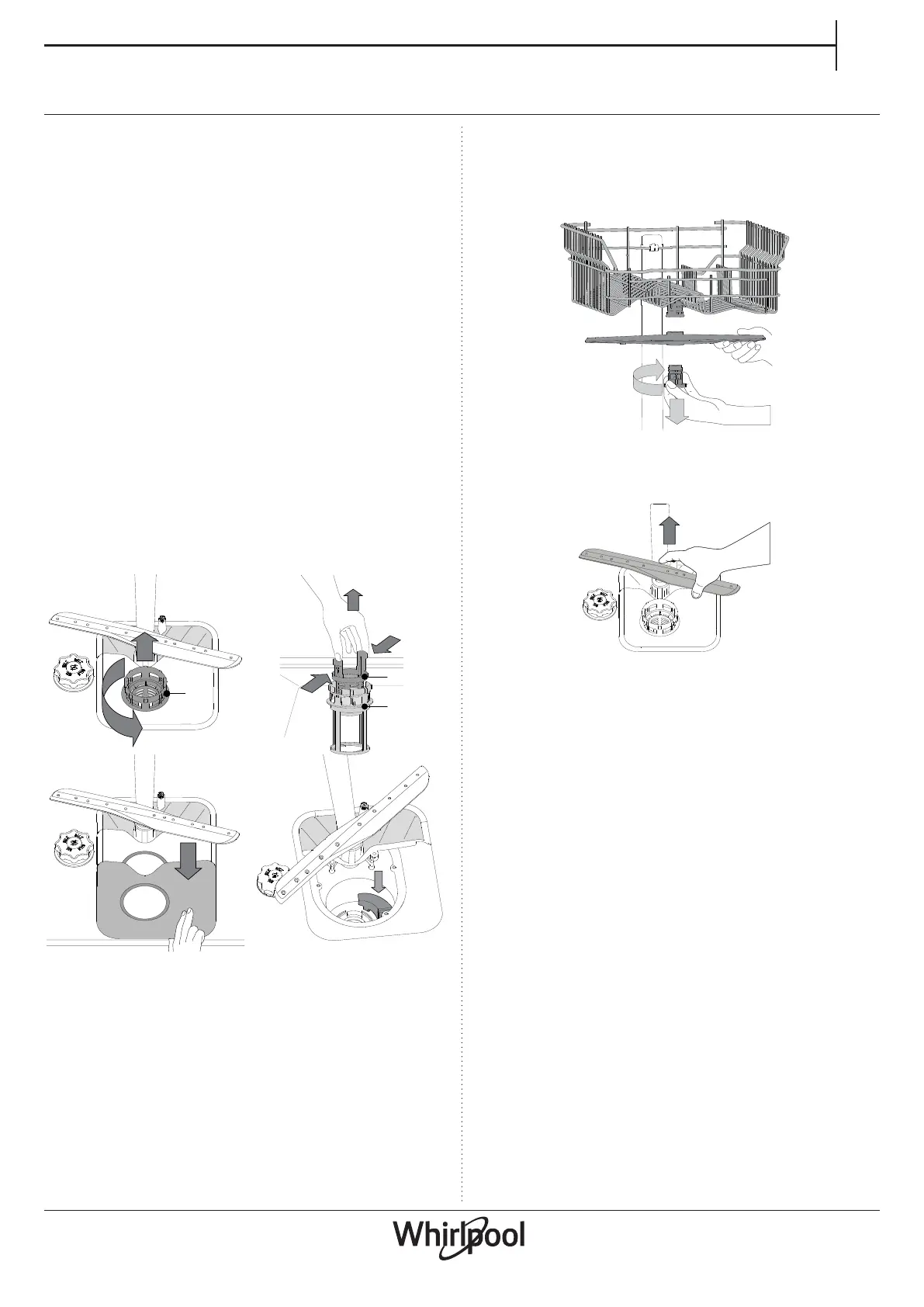 Whirlpool