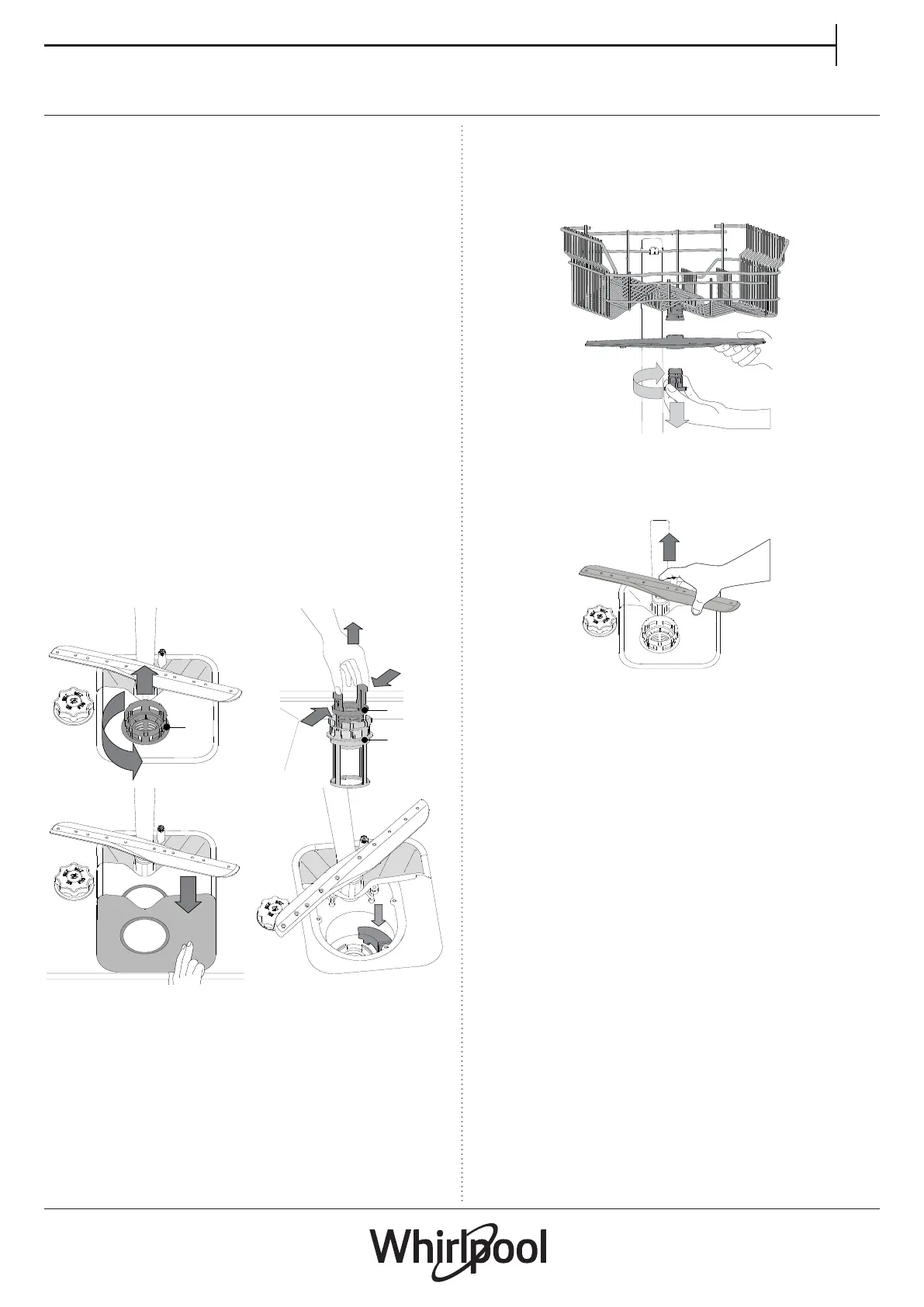 Whirlpool