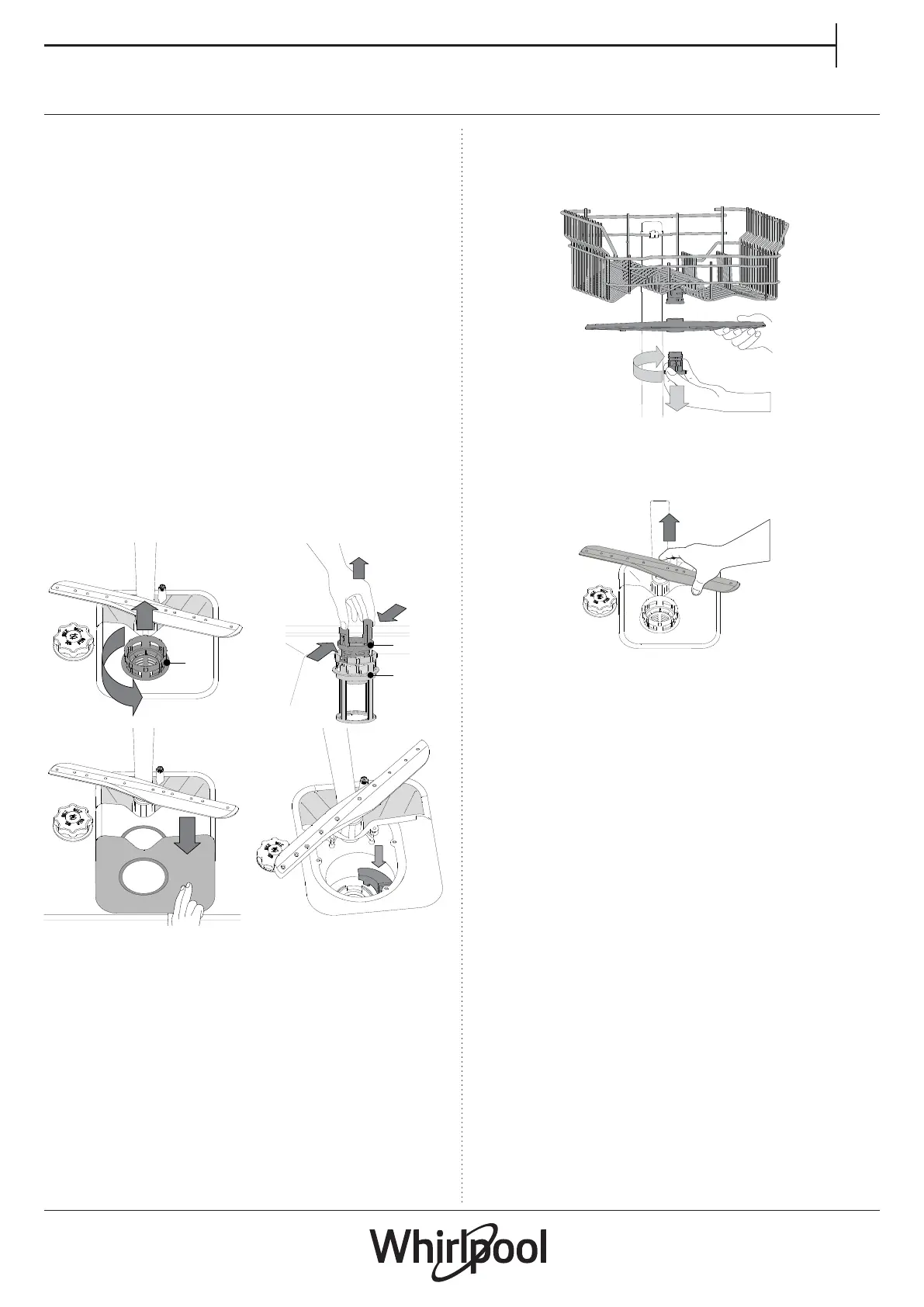 Whirlpool