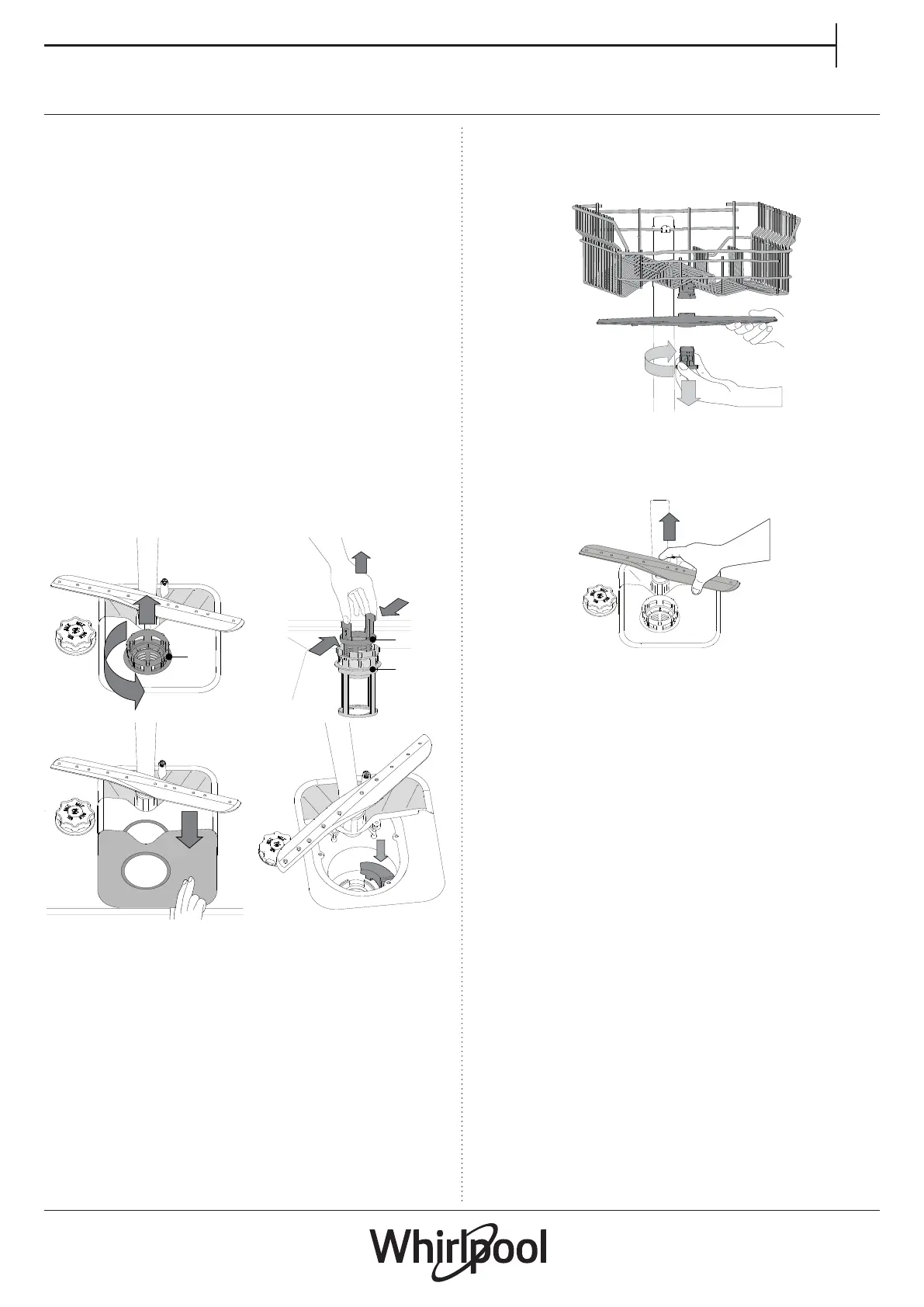 Whirlpool