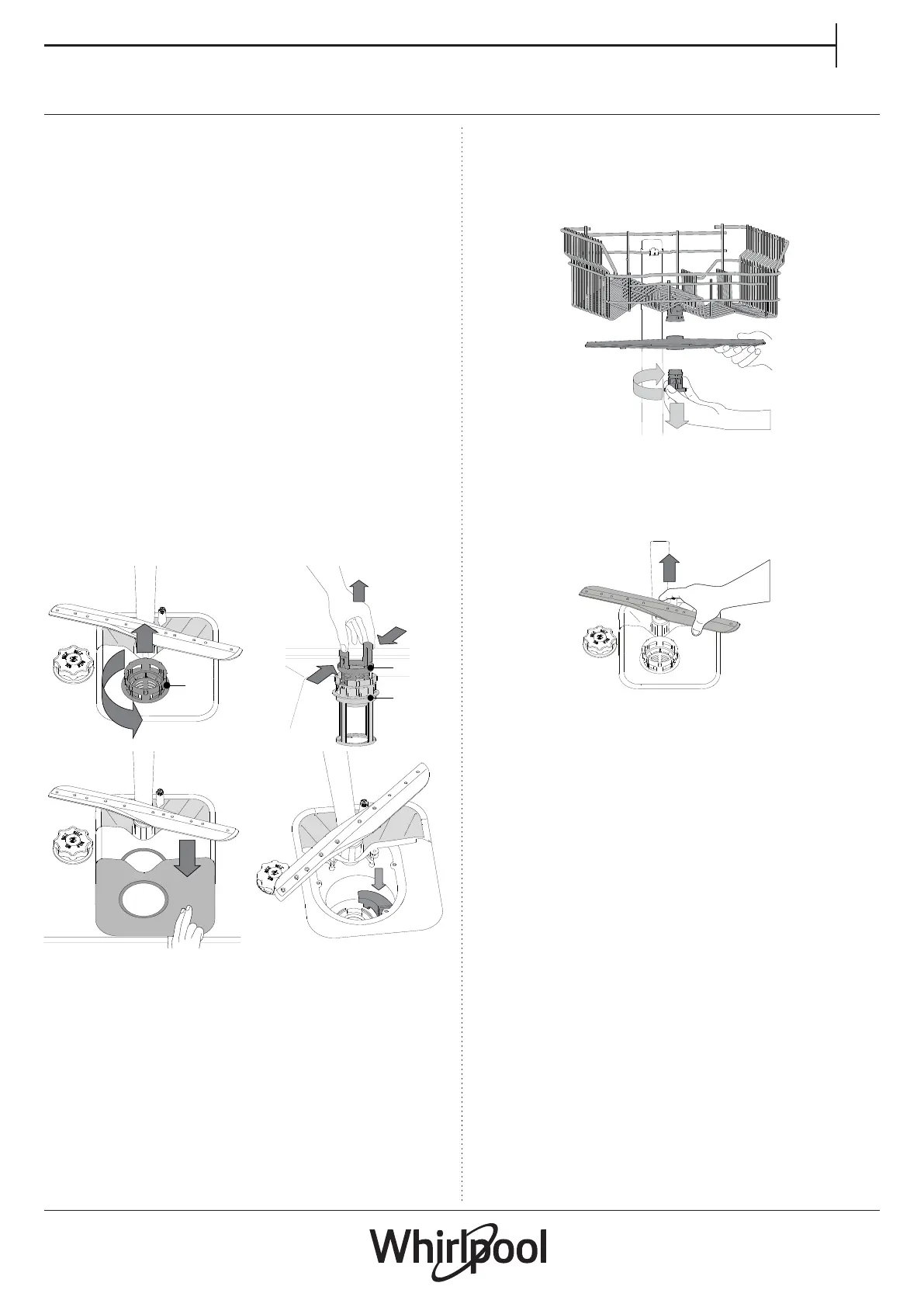 Whirlpool