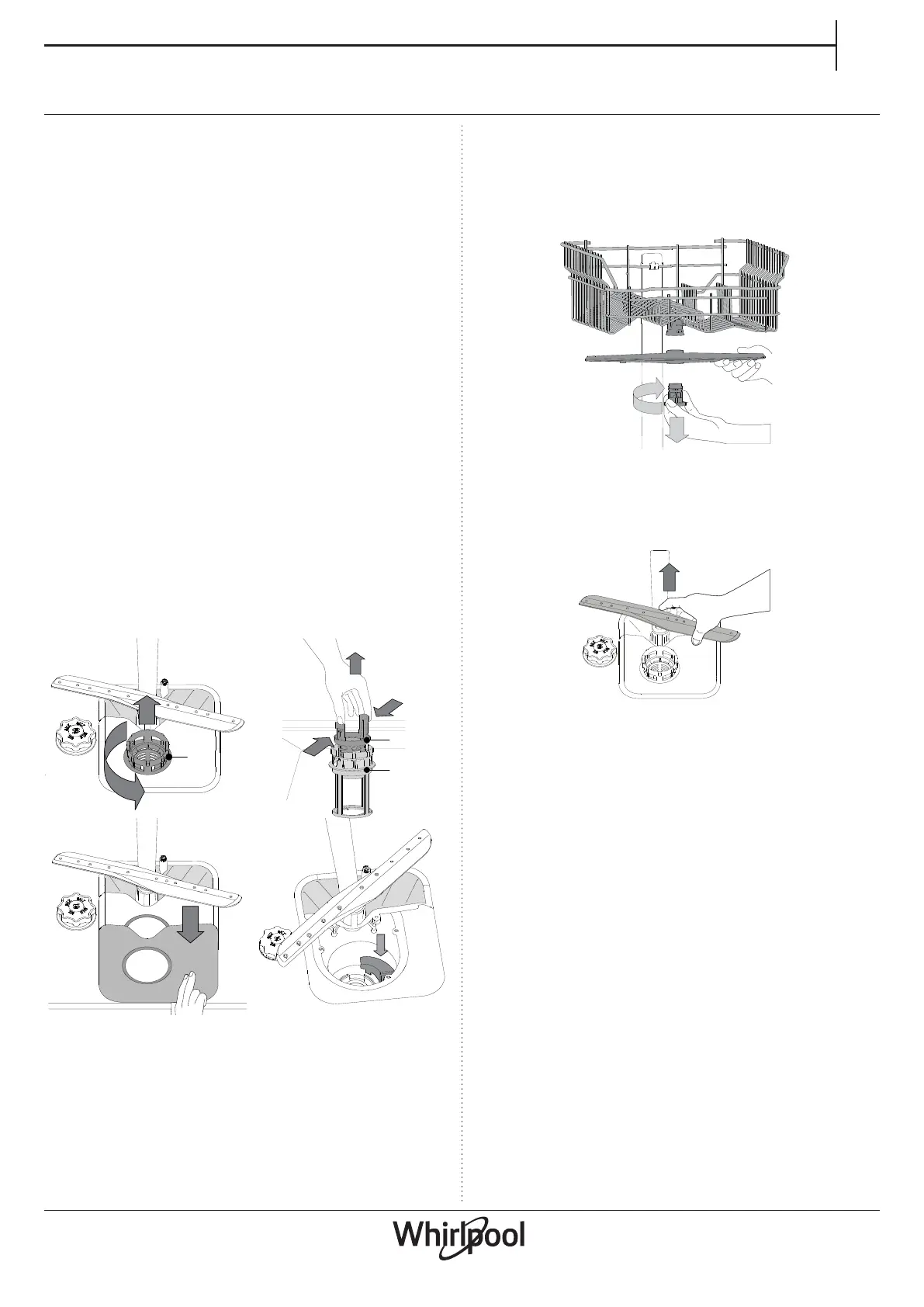 Whirlpool