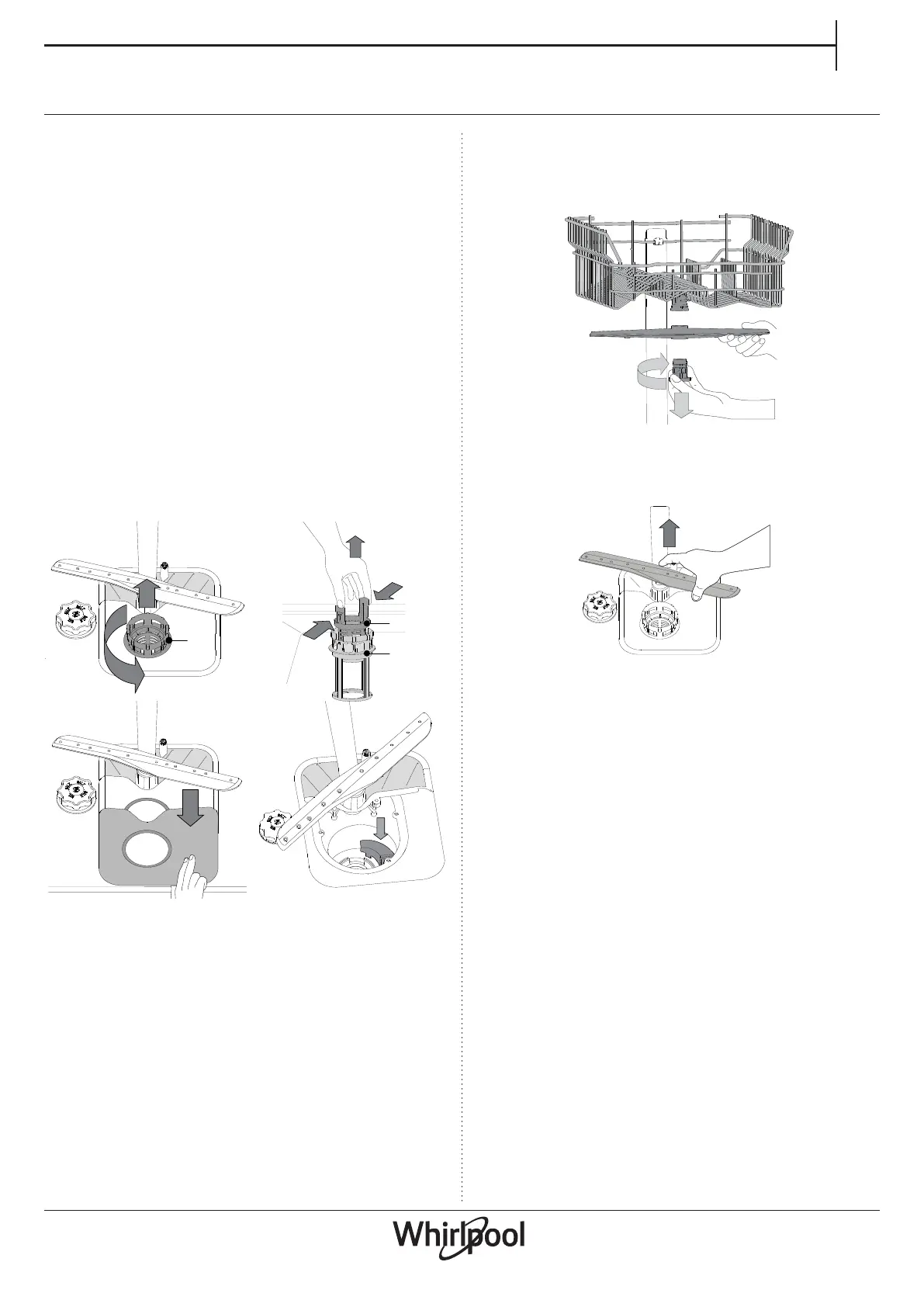 Whirlpool