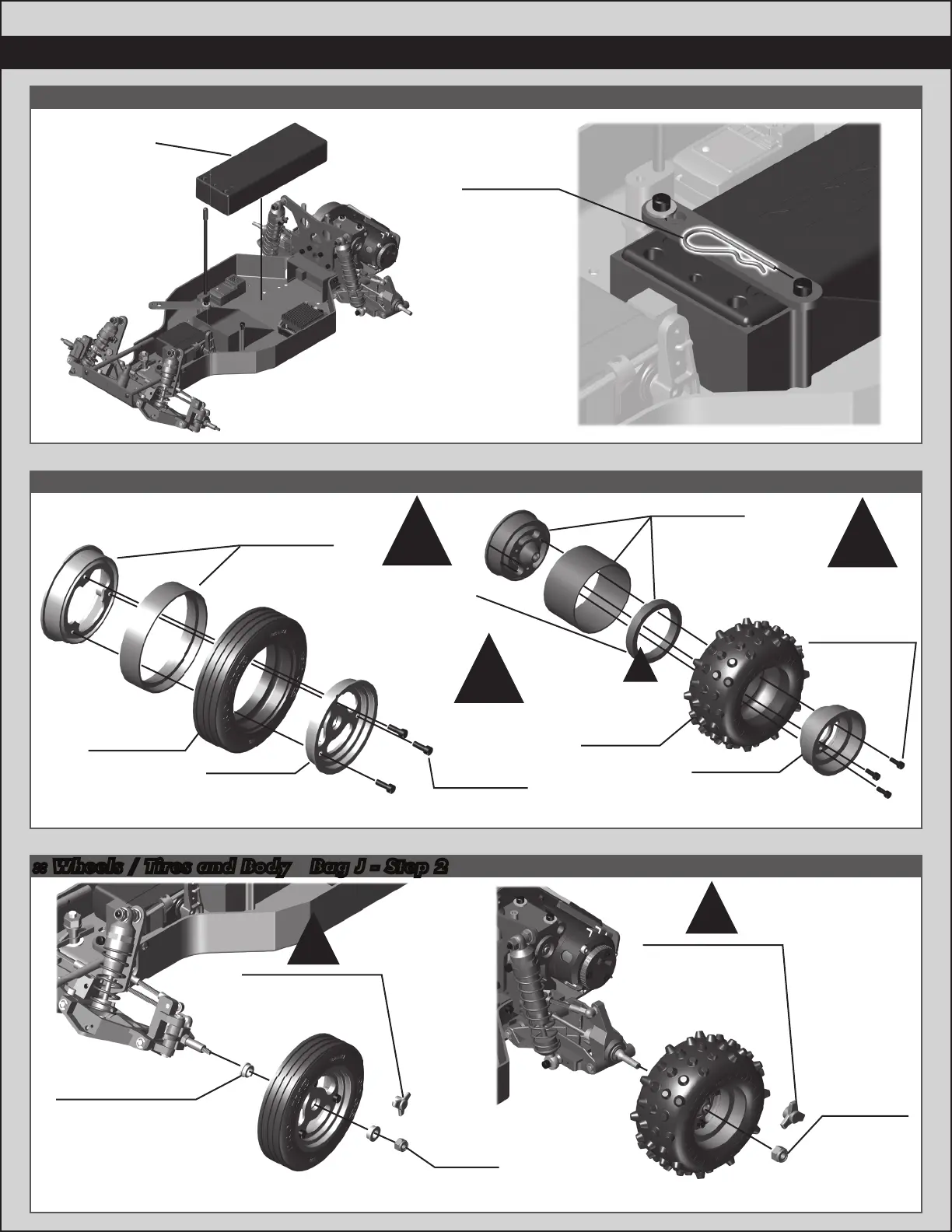 :: Wheels / Tires and Body    Bag J - Step 2