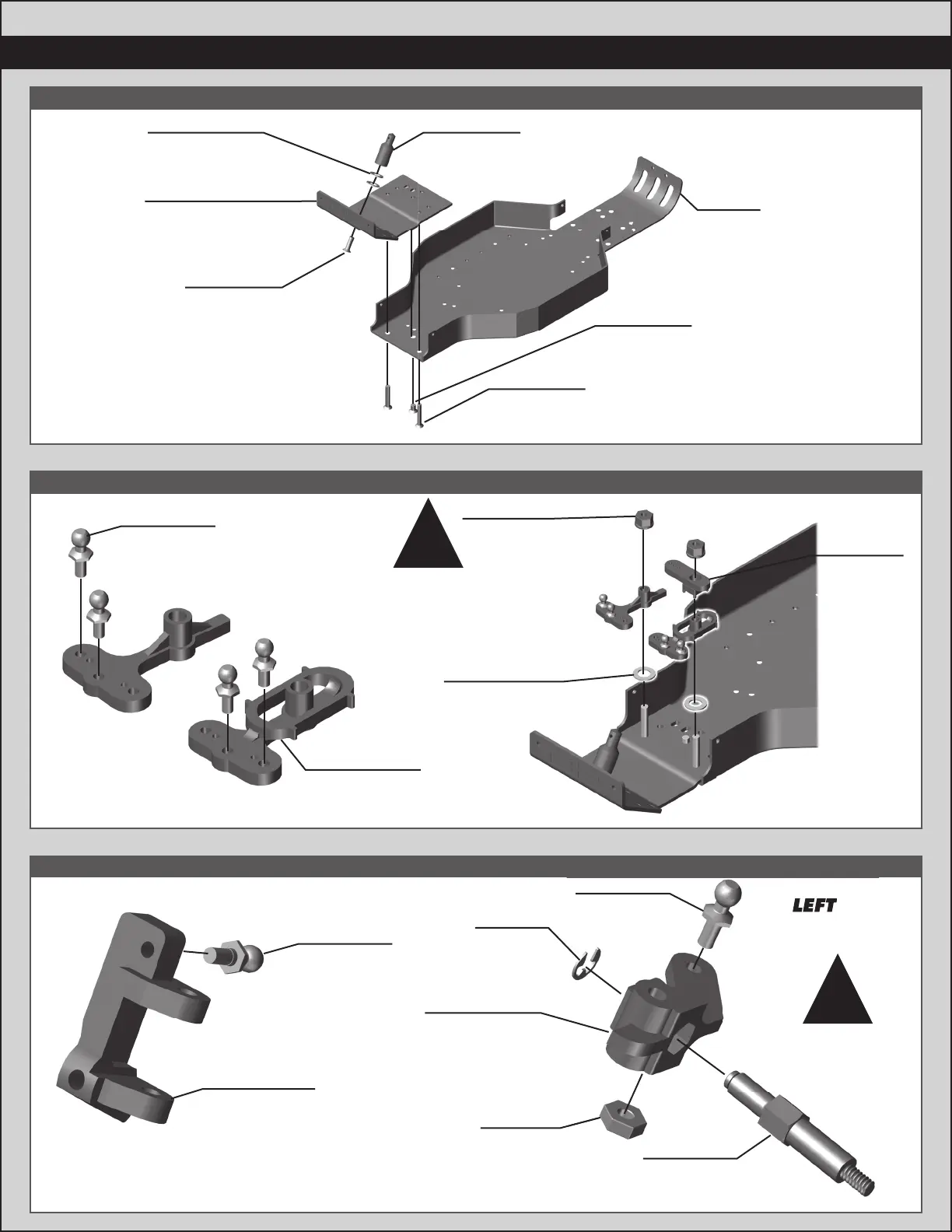 LEFT