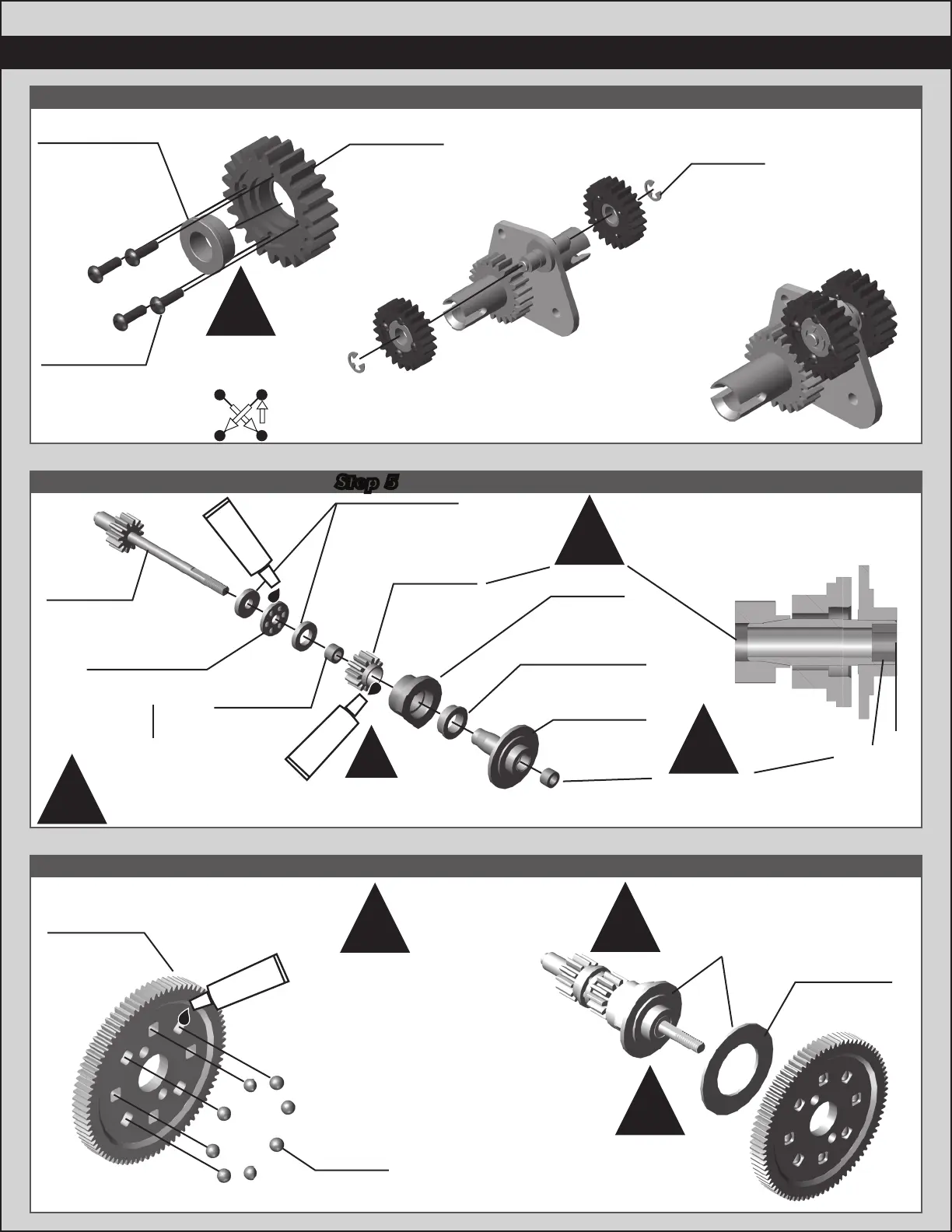 Step 5