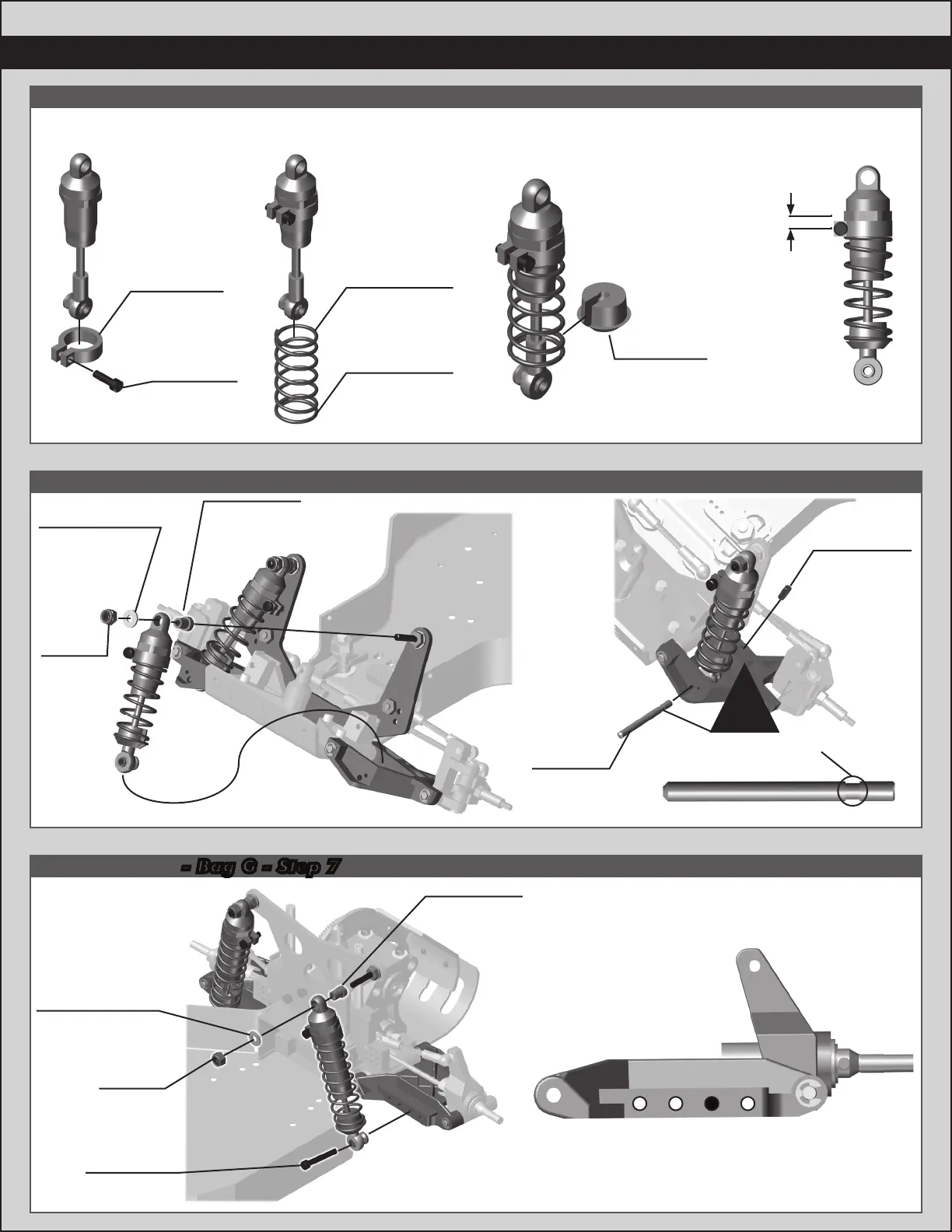 - Bag G - Step 7