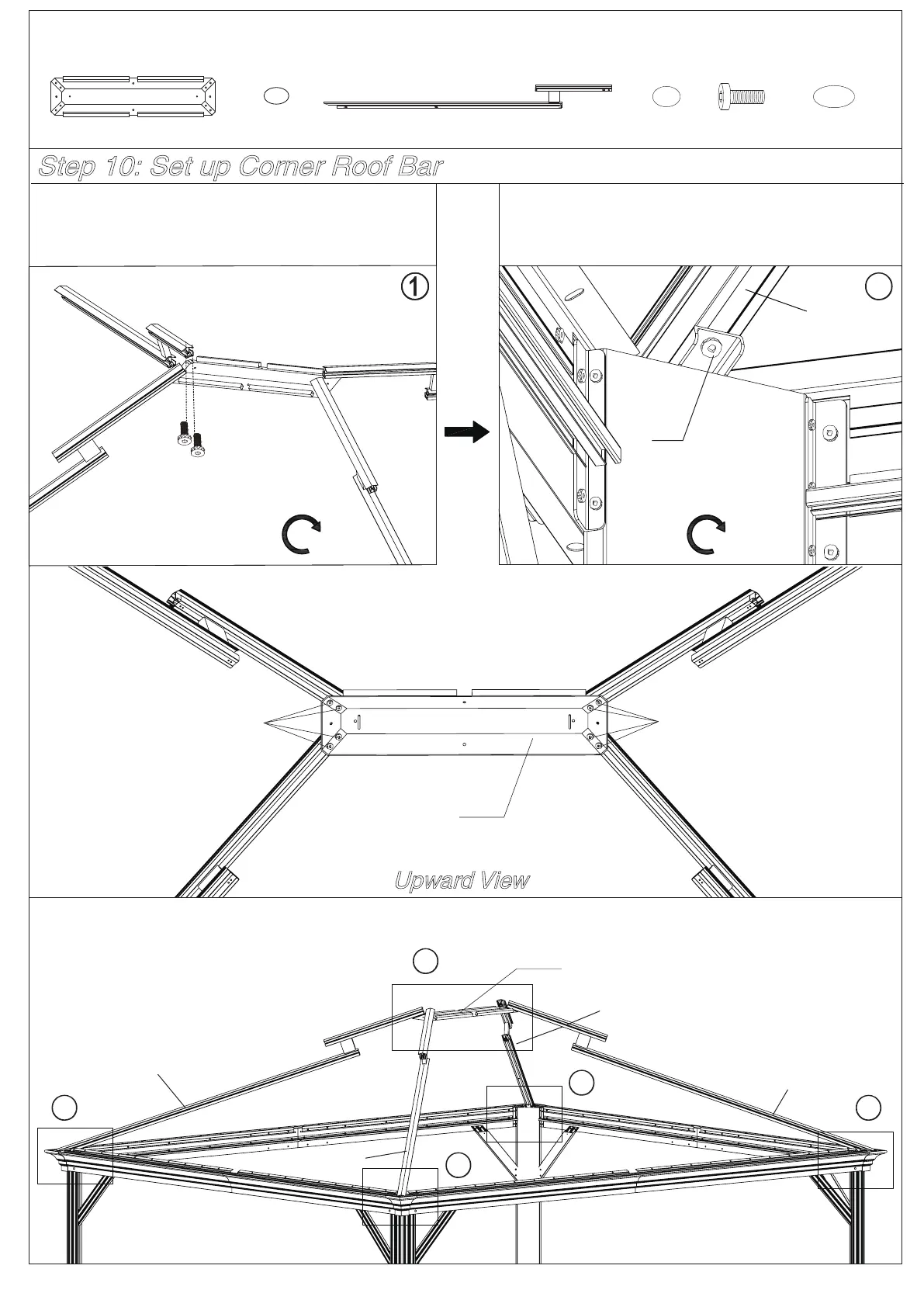 Step 10: Set up Corner Roof Bar

①

Upward View