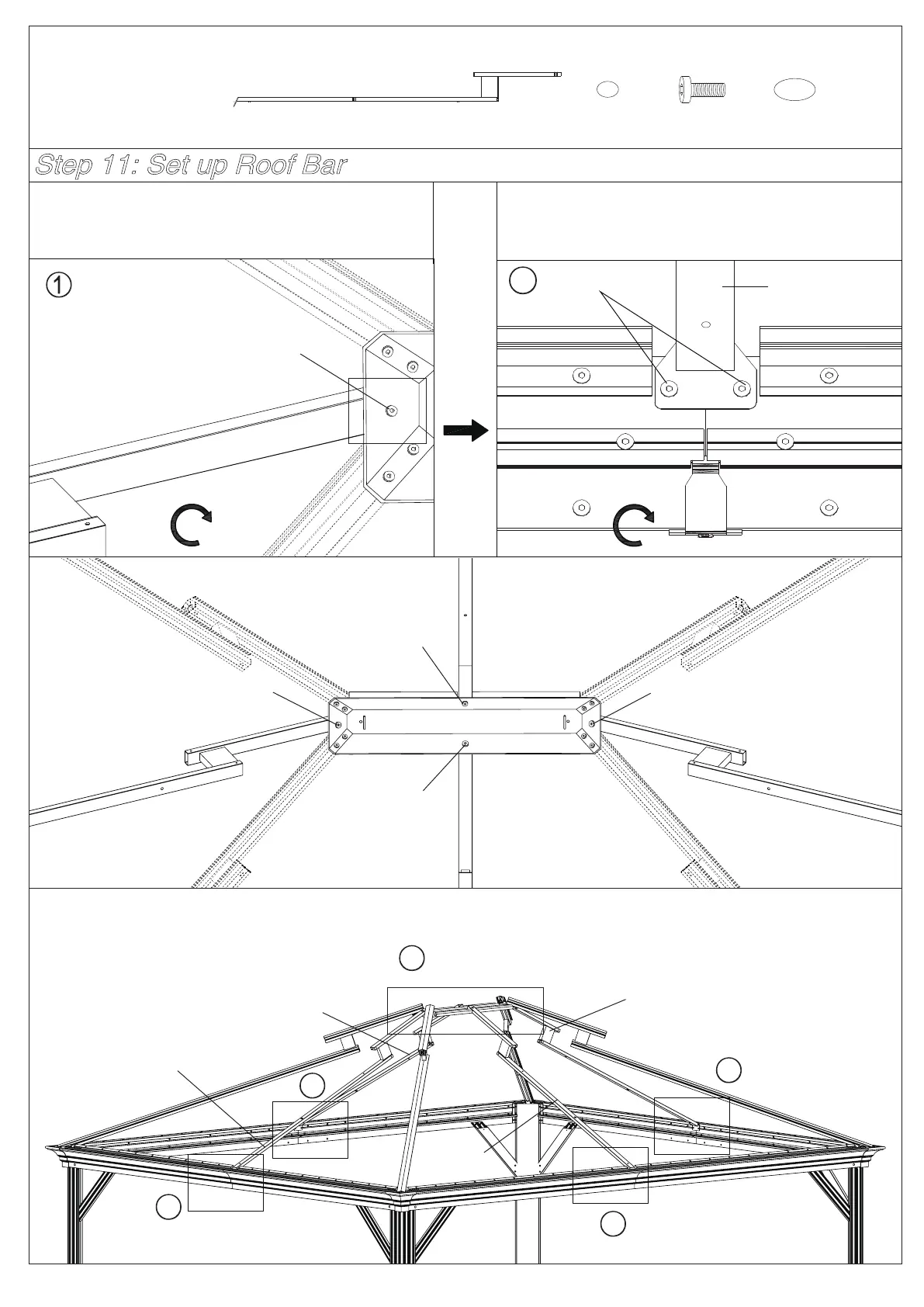 Step 11: Set up Roof Bar

①