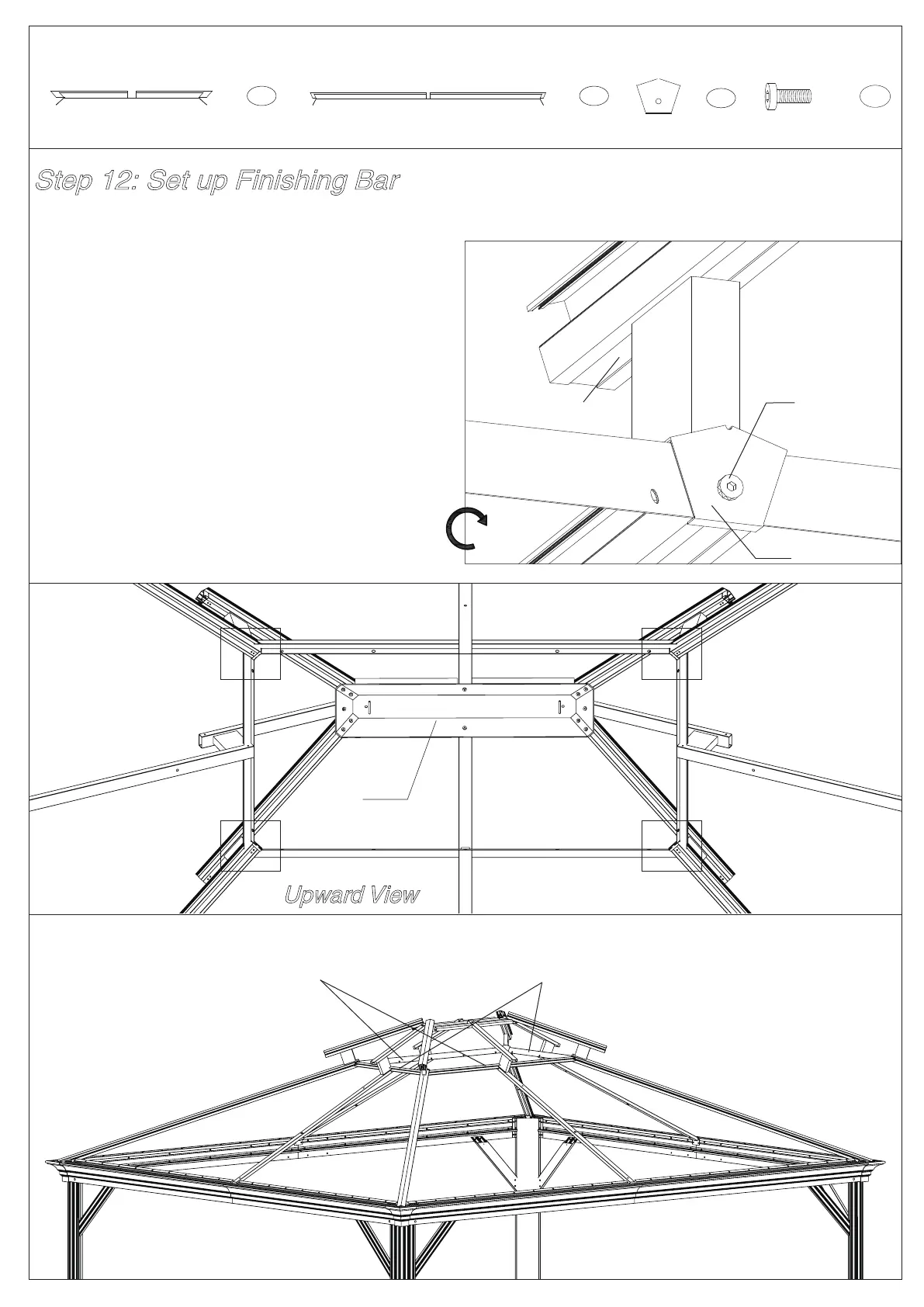 Step 12: Set up Finishing Bar

Upward View