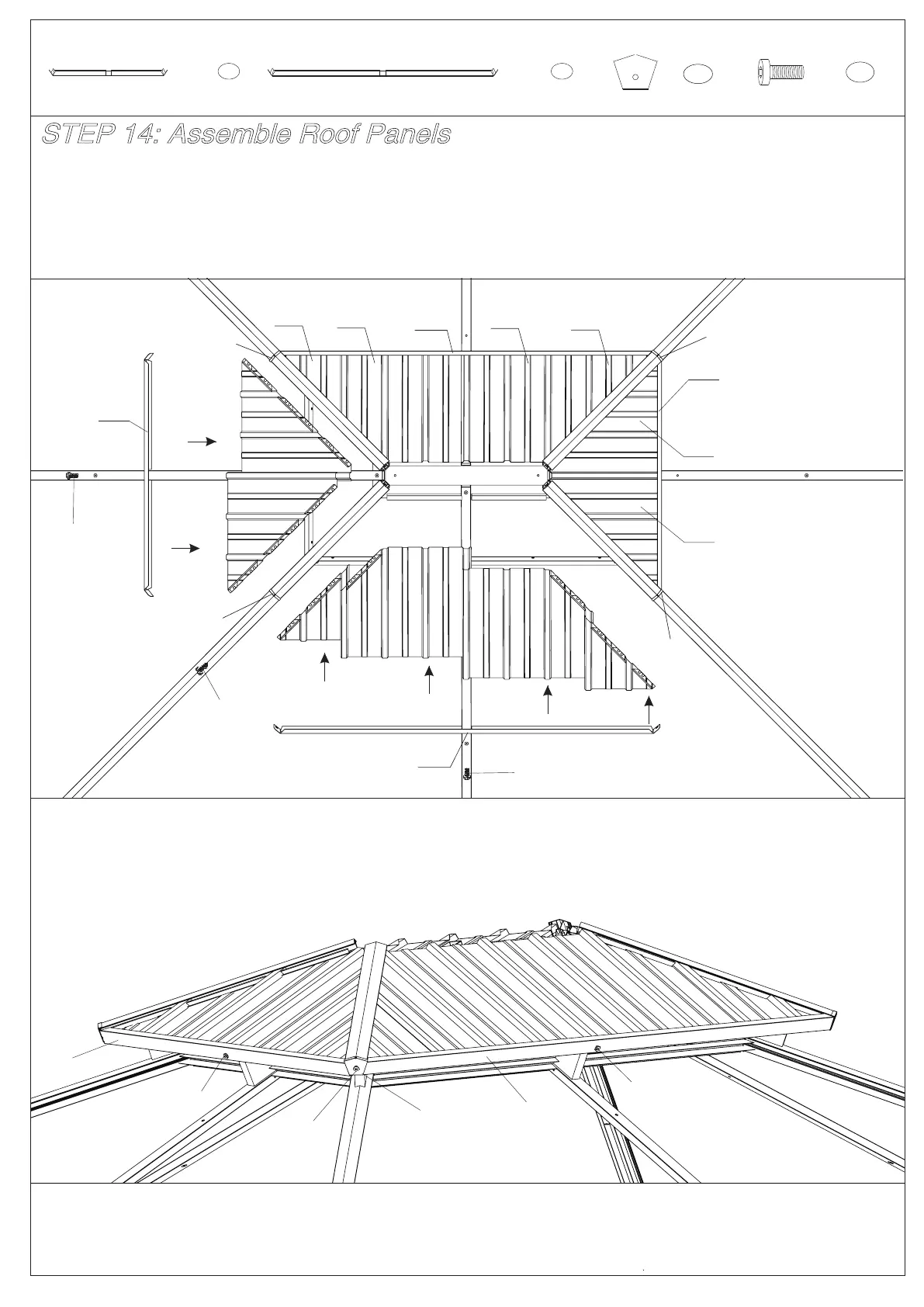 STEP 14: Assemble Roof Panels