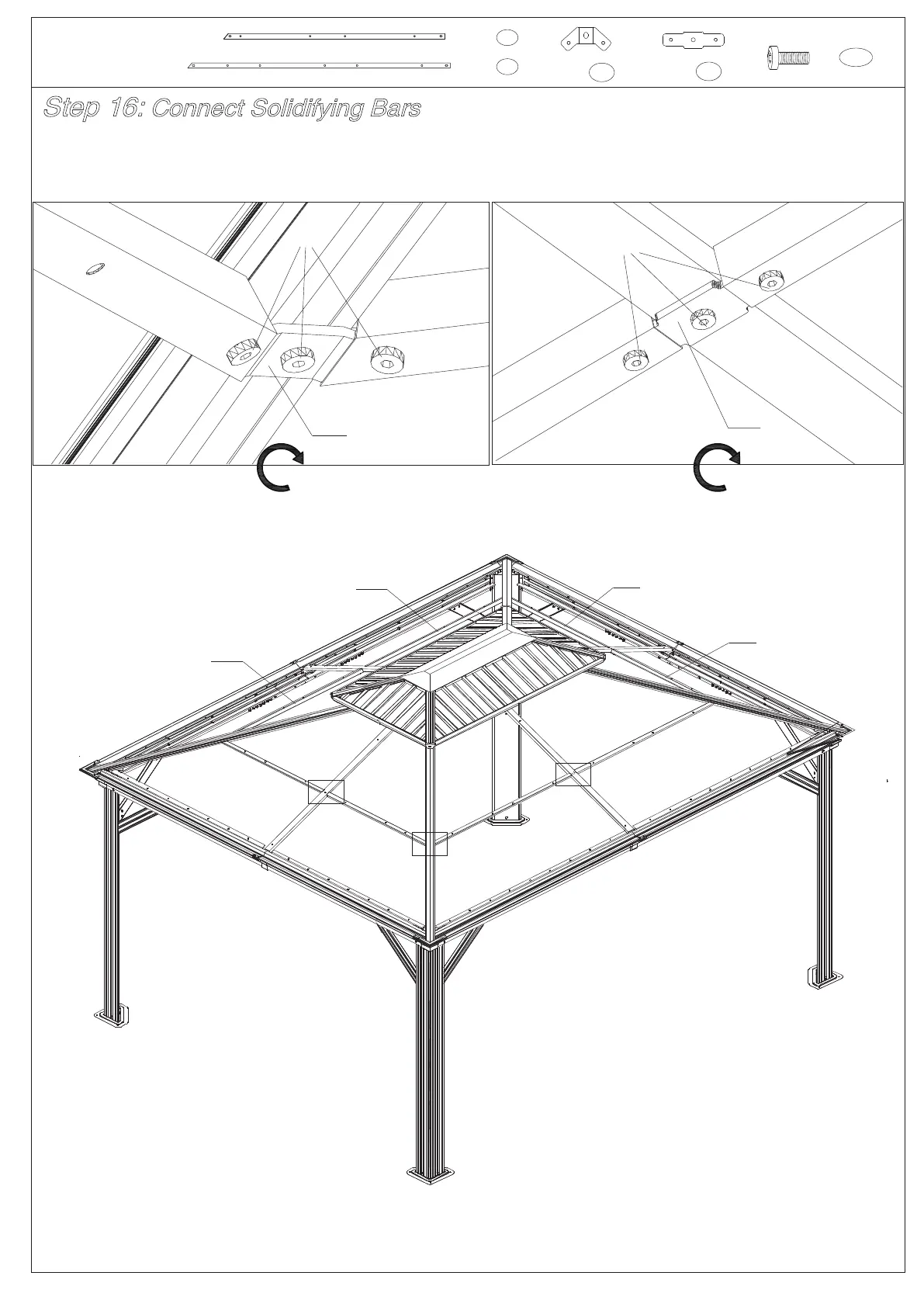 Step 16: Connect Solidifying Bars