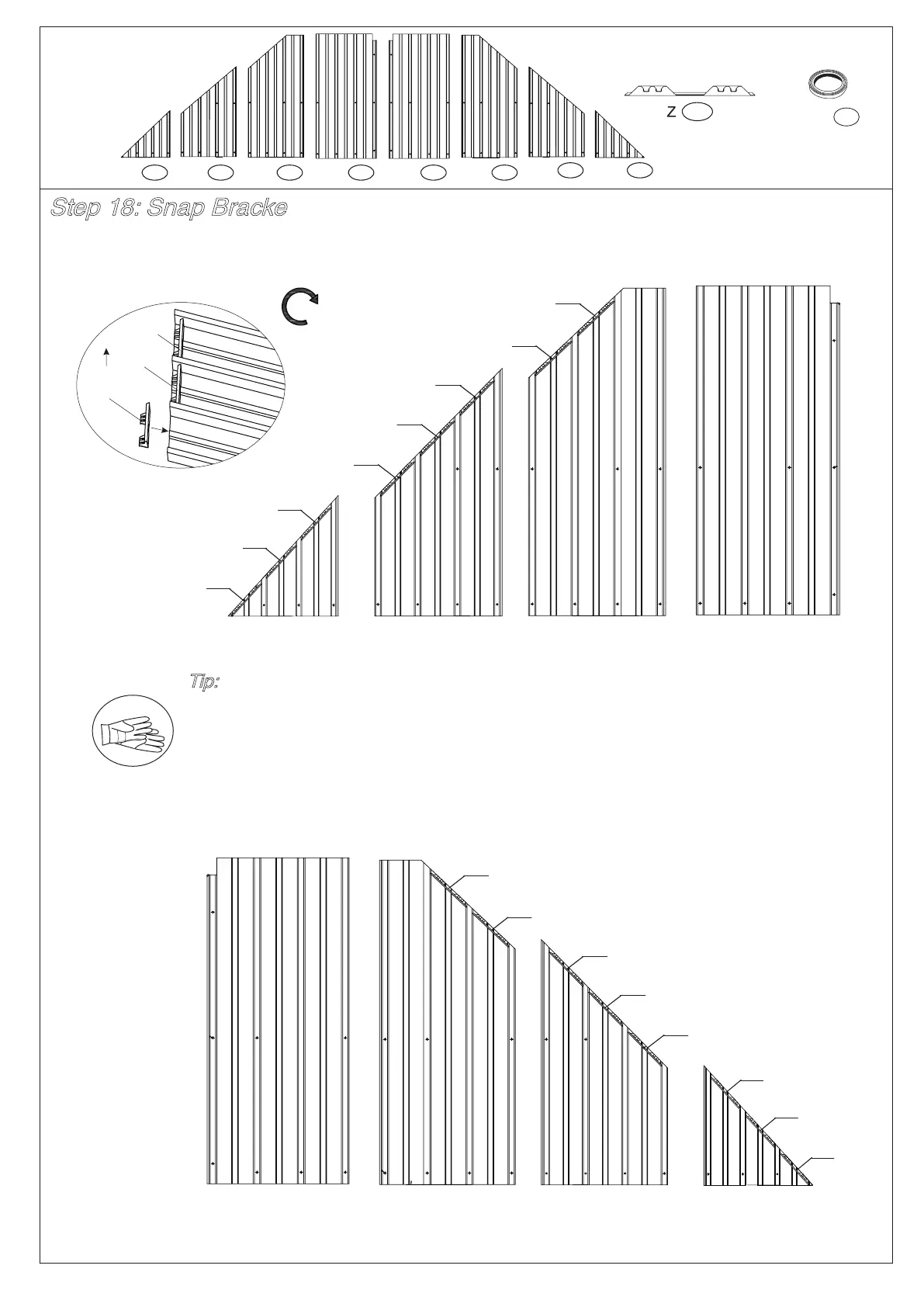 Z

Step 18: Snap Bracke

Tip: